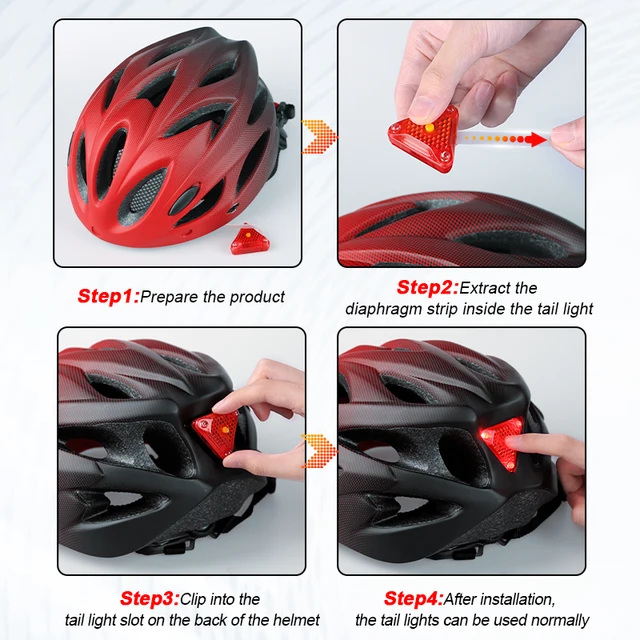 Step1:Prepare the product

Step2:Extract the diaphragm strip inside the tail light

Step3:Clip into the tail light slot on the back of the helmet

Step4:After installation, the tail lights can be used normally