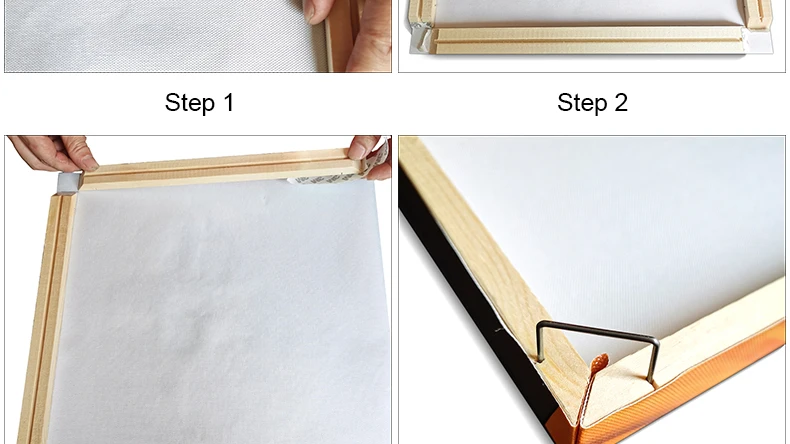 Step 1

Step 2