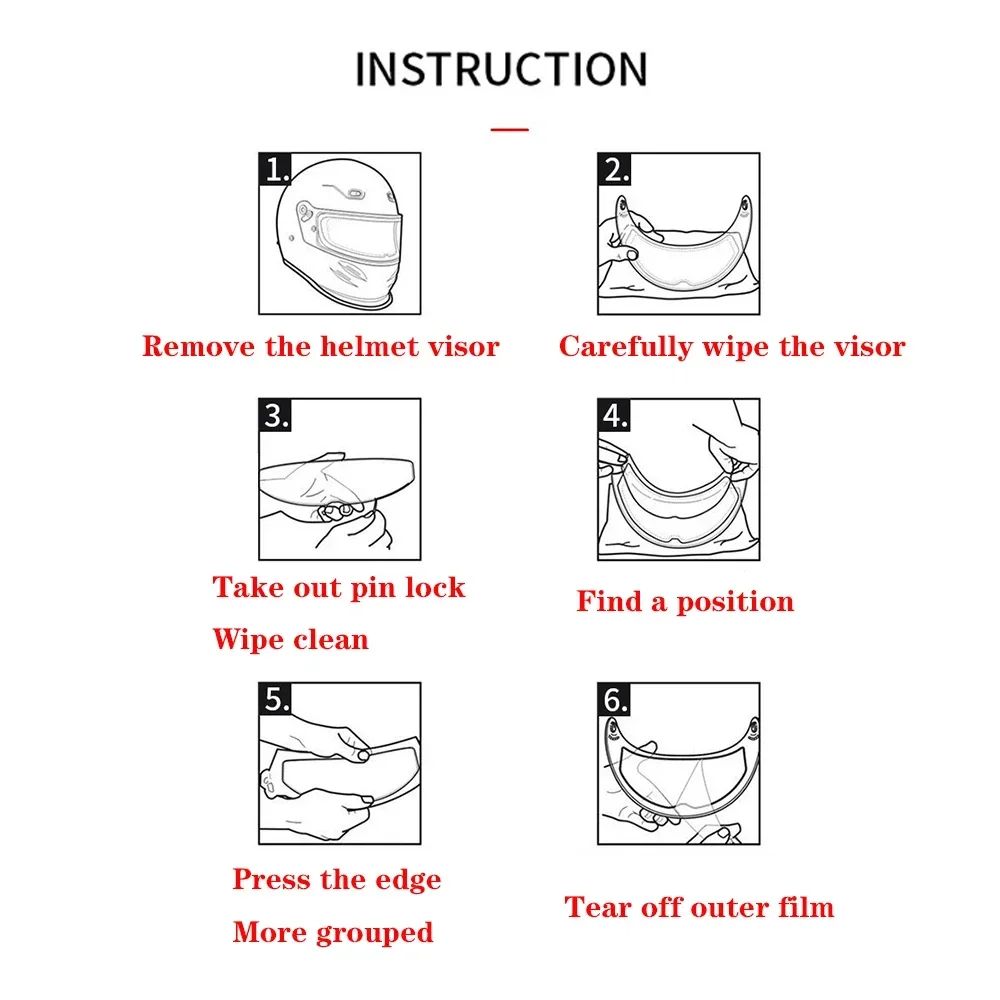 INSTRUCTION

1.
Remove the helmet visor

2.
Carefully wipe the visor

3.
Take out pin lock
Wipe clean

4.
Find a position

5.
Press the edge
More grouped

6.
Tear off outer film