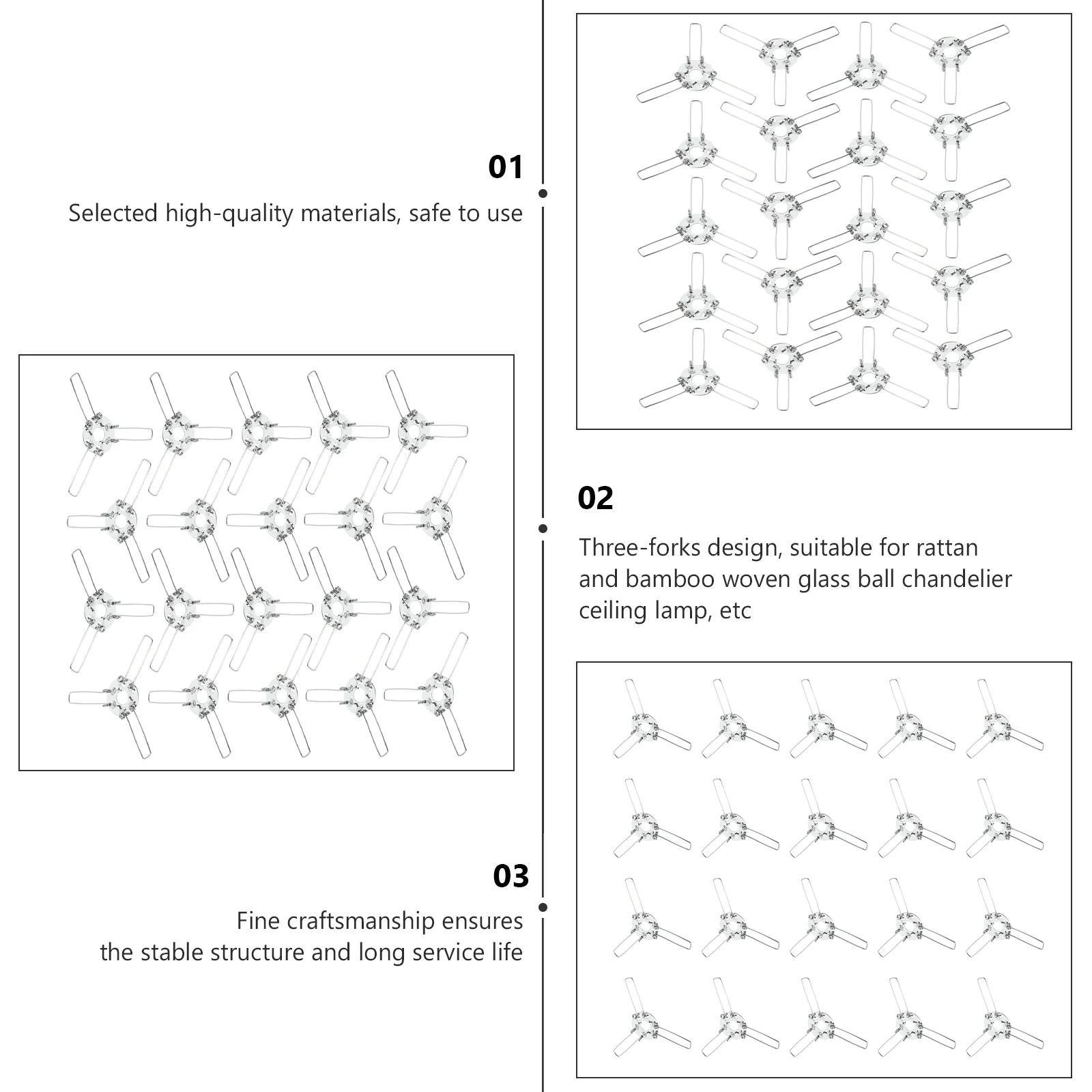 01
Selected high-quality materials, safe to use

02
Three-forks design, suitable for rattan and bamboo woven glass ball chandelier ceiling lamp, etc

03
Fine craftsmanship ensures the stable structure and long service life