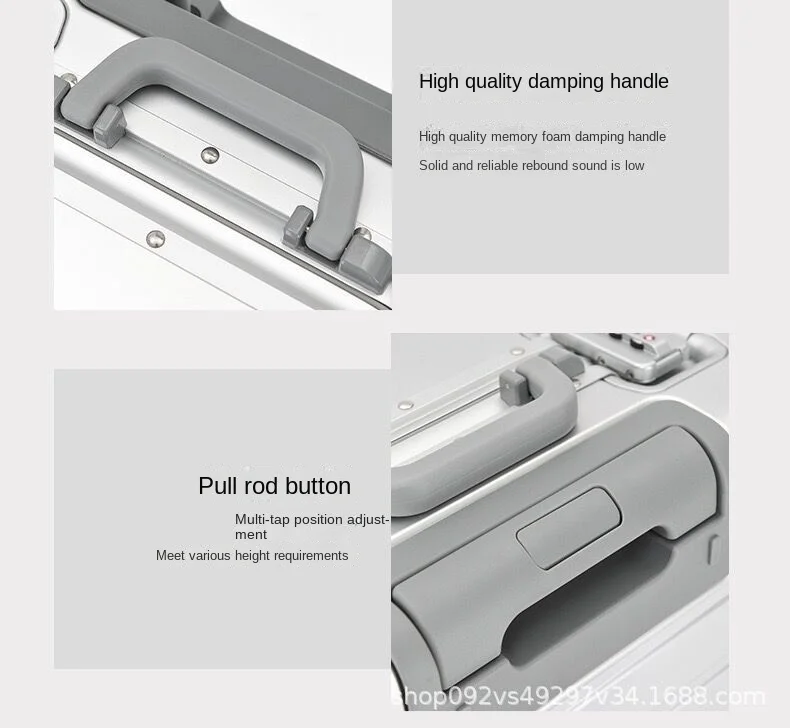 High quality damping handle

High quality memory foam damping handle

Solid and reliable rebound sound is low

Pull rod button

Multi-tap position adjustment

Meet various height requirements

shop092vs49297v34.1688.com