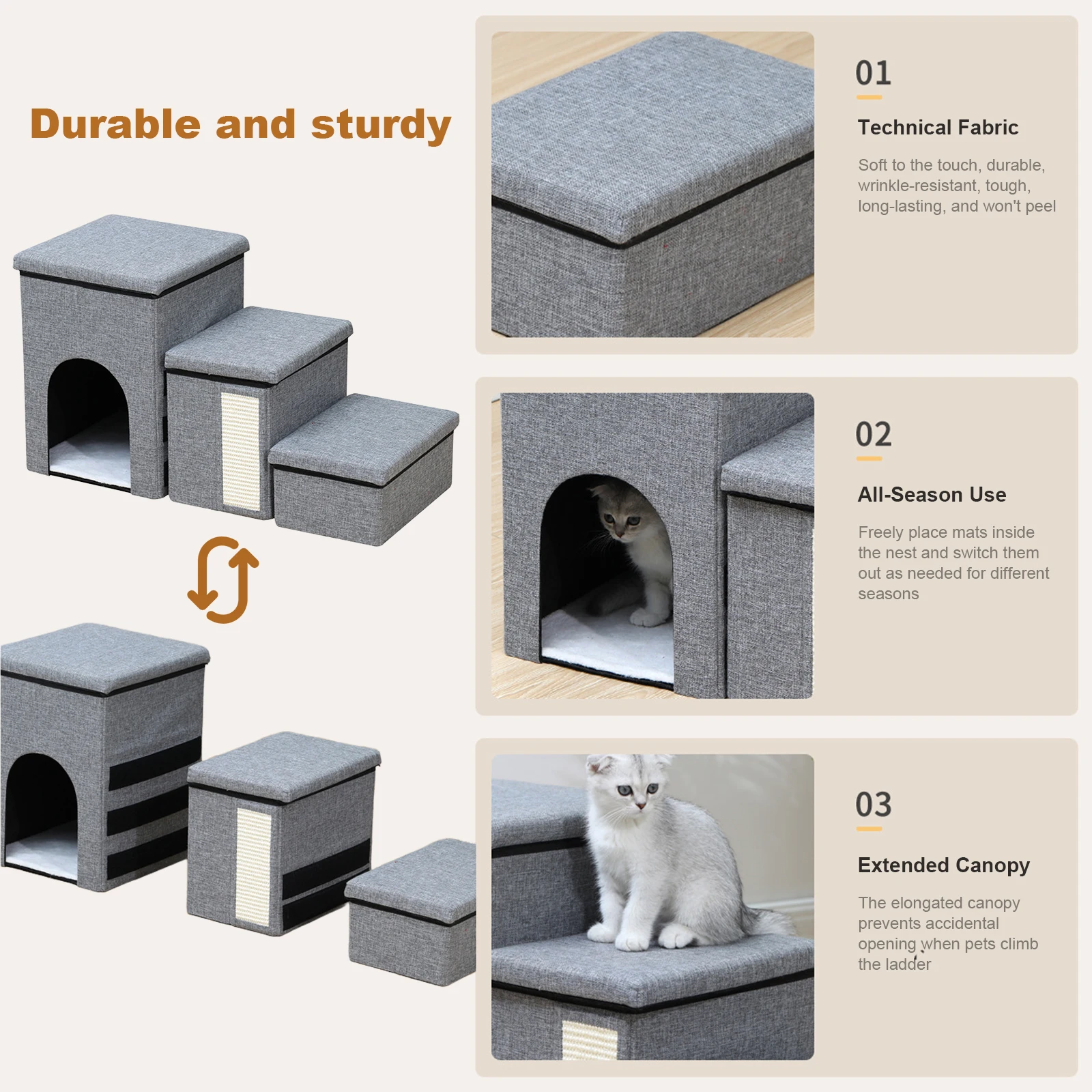 Durable and sturdy

01

Technical Fabric

Soft to the touch, durable, wrinkle-resistant, tough, long-lasting, and won't peel

02

All-Season Use

Freely place mats inside the nest and switch them out as needed for different seasons

03

Extended Canopy

The elongated canopy prevents accidental opening when pets climb the ladder