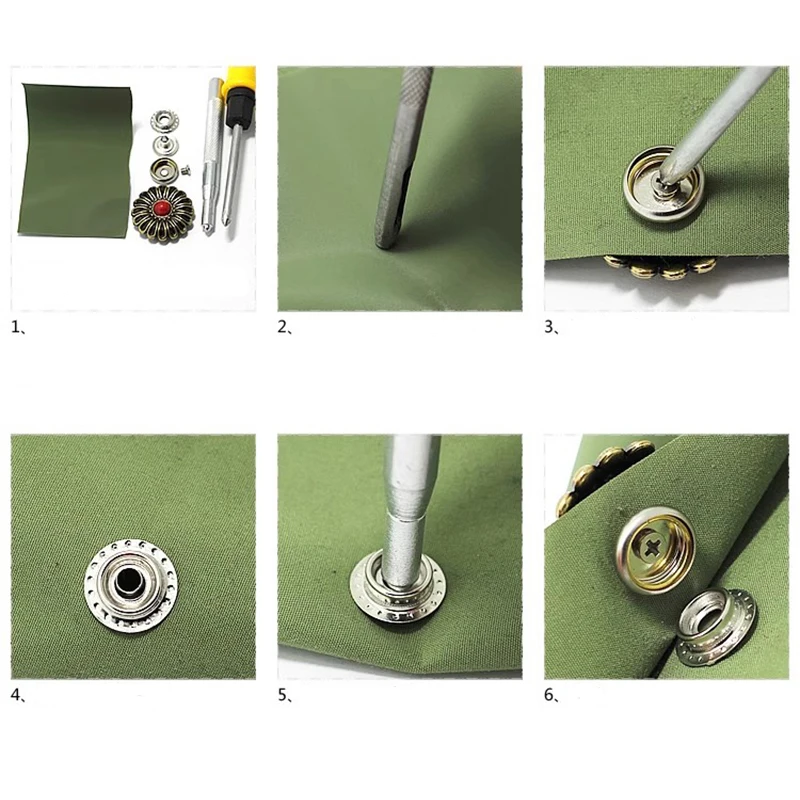 1、

2、

3、

4、

5、

6、