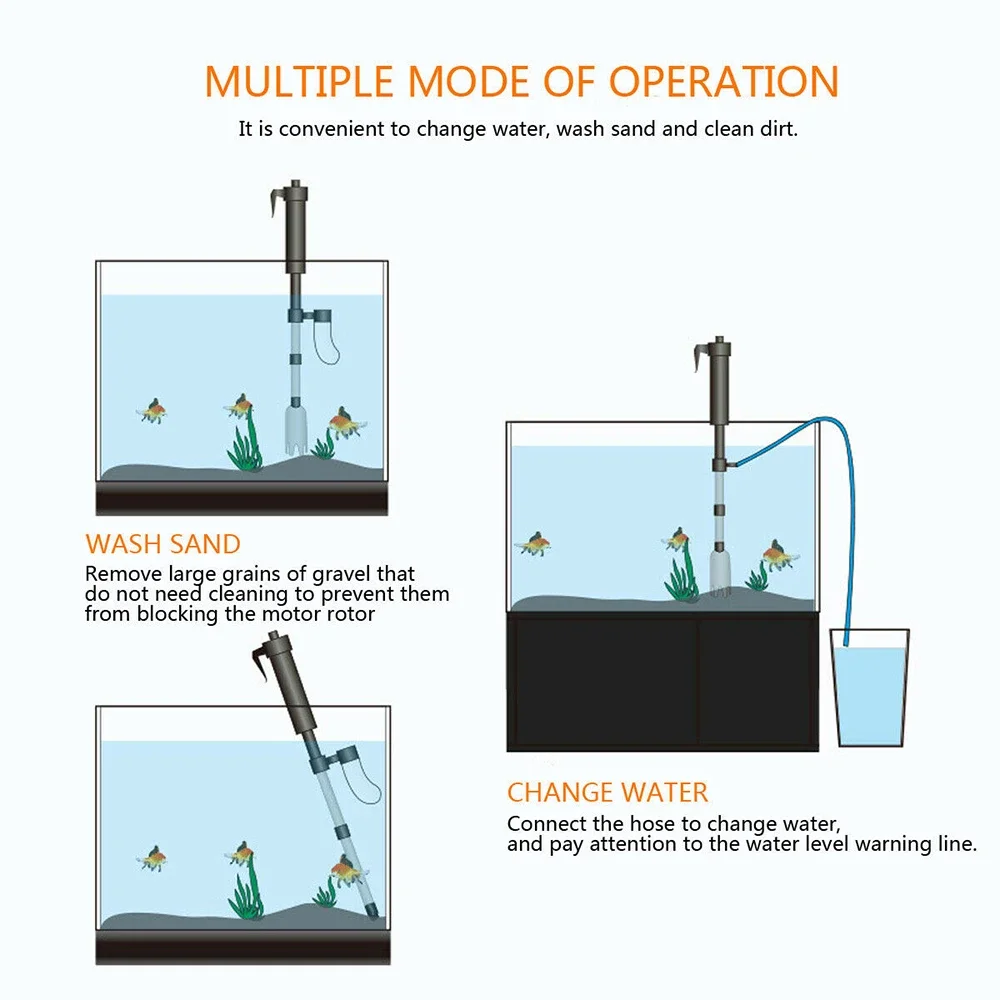 MULTIPLE MODE OF OPERATION

It is convenient to change water, wash sand and clean dirt.

WASH SAND

Remove large grains of gravel that do not need cleaning to prevent them from blocking the motor rotor

CHANGE WATER

Connect the hose to change water, and pay attention to the water level warning line.