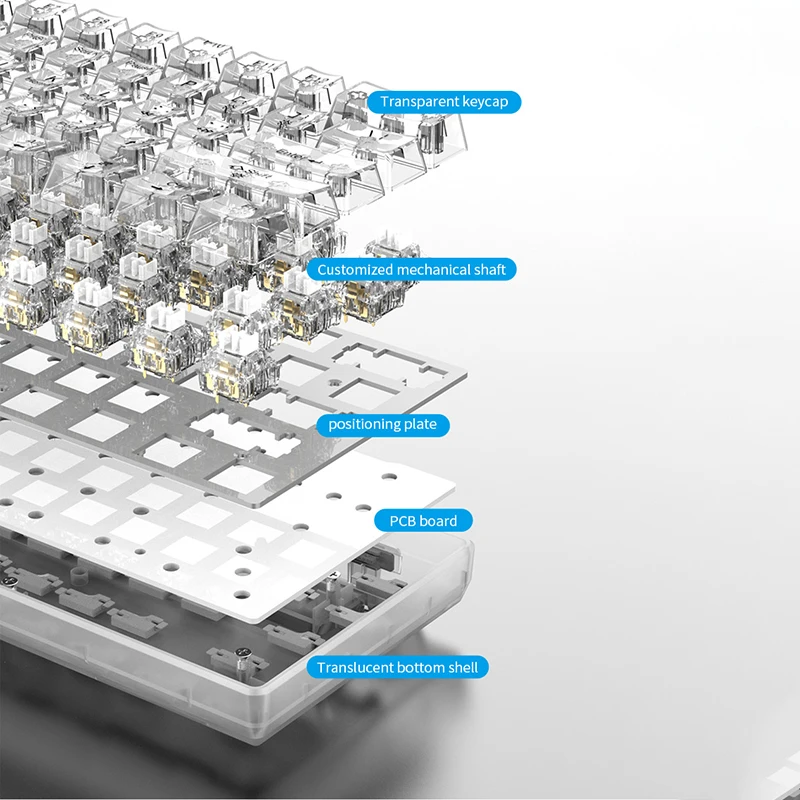 Transparent keycap

Customized mechanical shaft

positioning plate

PCB board

Translucent bottom shell