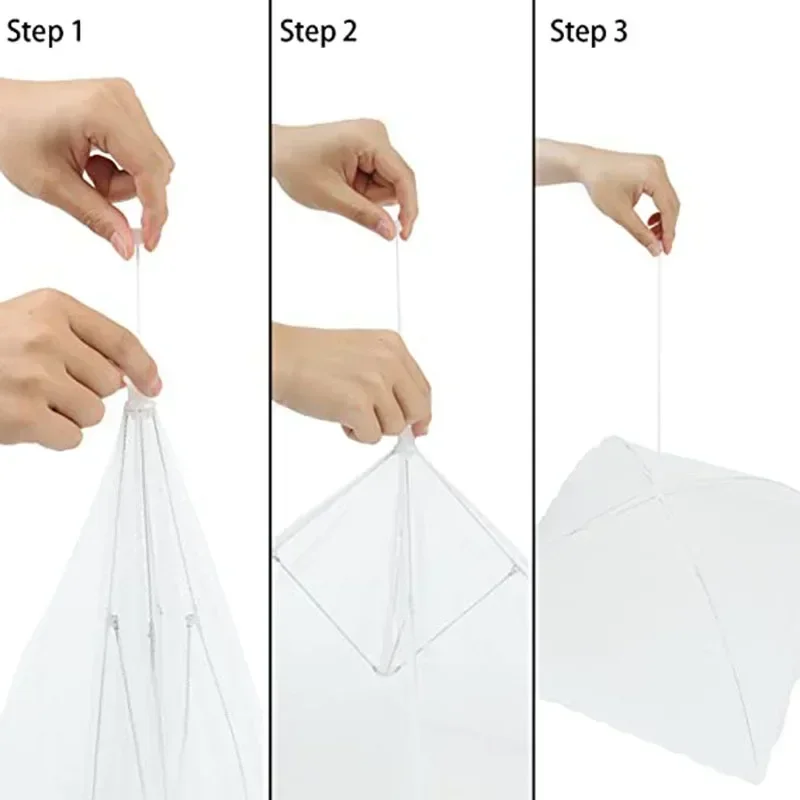 Step 1

Step 2

Step 3