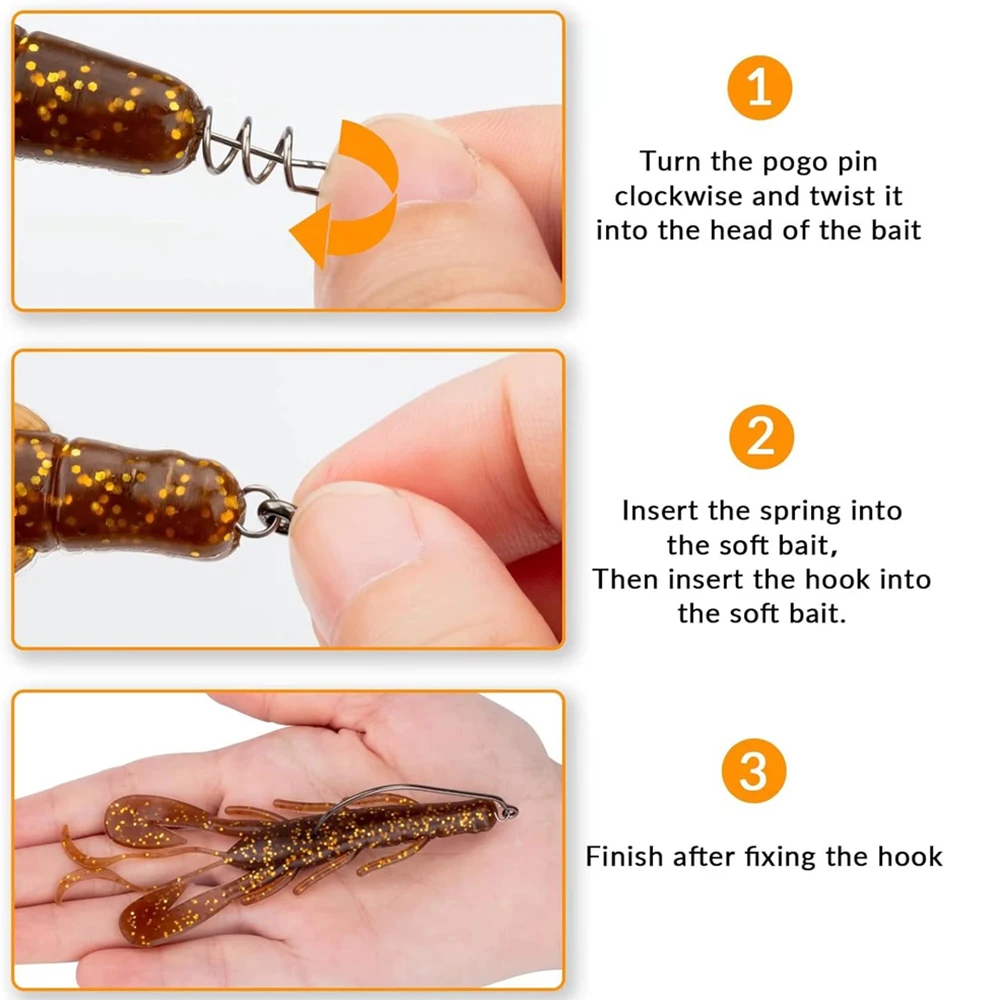 1

Turn the pogo pin clockwise and twist it into the head of the bait

2

Insert the spring into the soft bait,
Then insert the hook into the soft bait.

3

Finish after fixing the hook