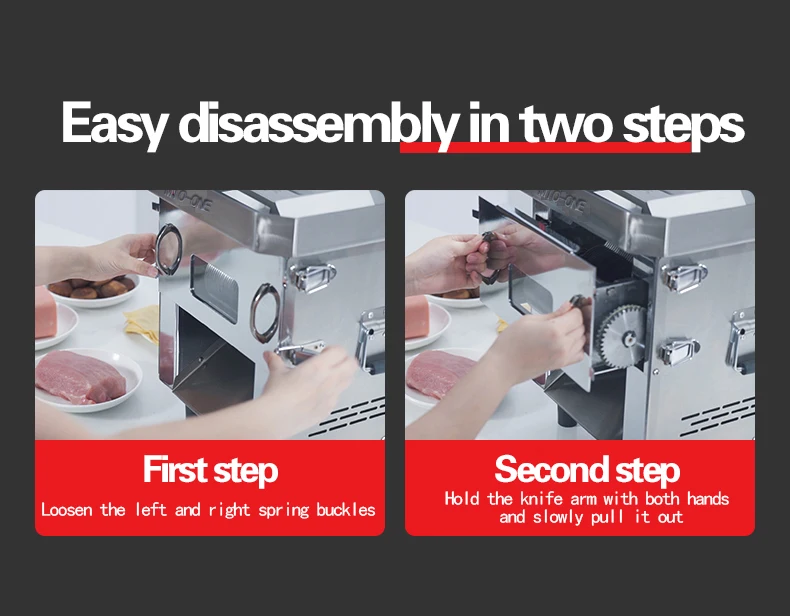 Easy disassembly in two steps

First step
Loosen the left and right spring buckles

Second step
Hold the knife arm with both hands and slowly pull it out