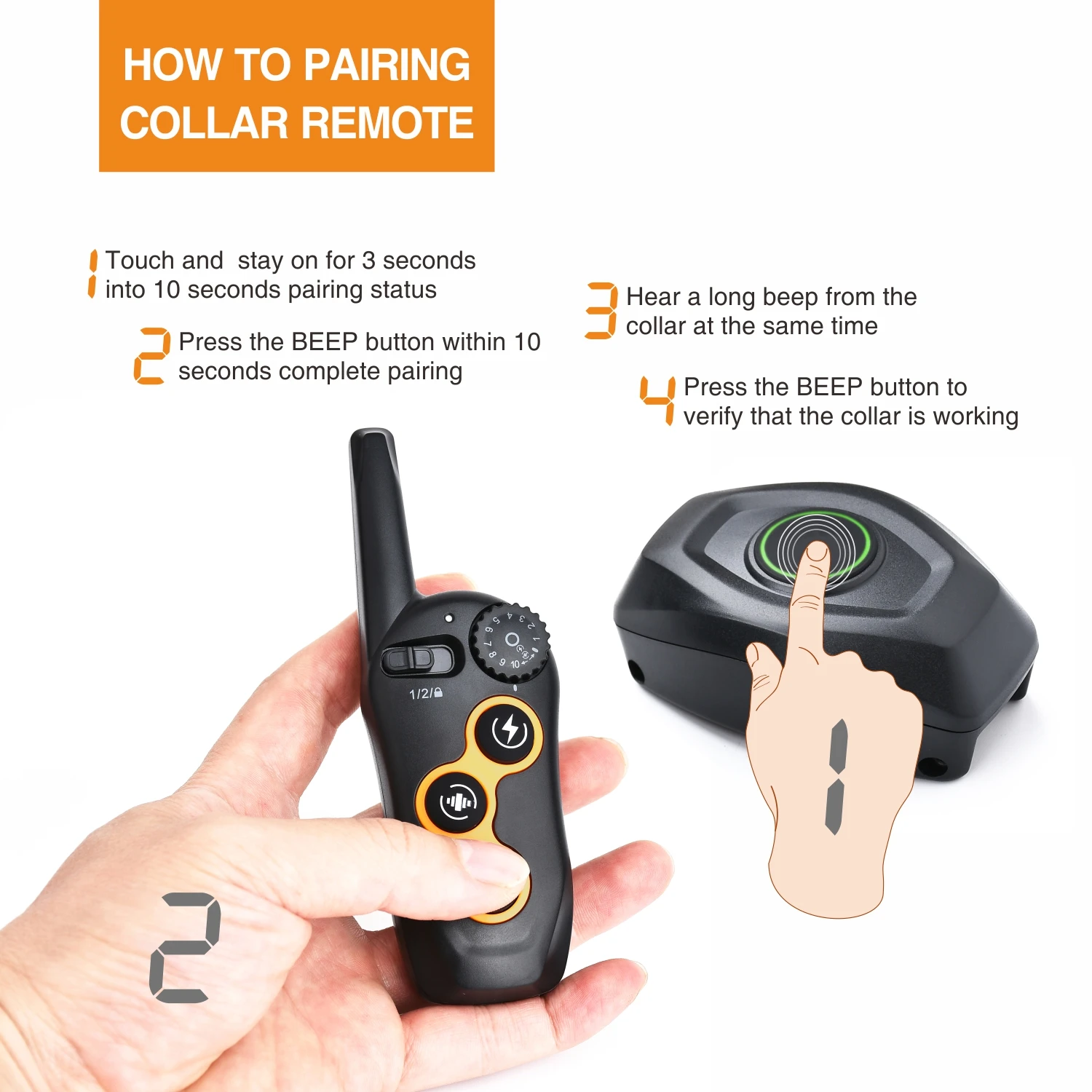 HOW TO PAIRING COLLAR REMOTE

1 Touch and  stay on for 3 seconds into 10 seconds pairing status

2 Press the BEEP button within 10 seconds complete pairing

3 Hear a long beep from the collar at the same time

4 Press the BEEP button to verify that the collar is working

1 2 3 4 5 6 7 8 9 10

1/2/

1

2