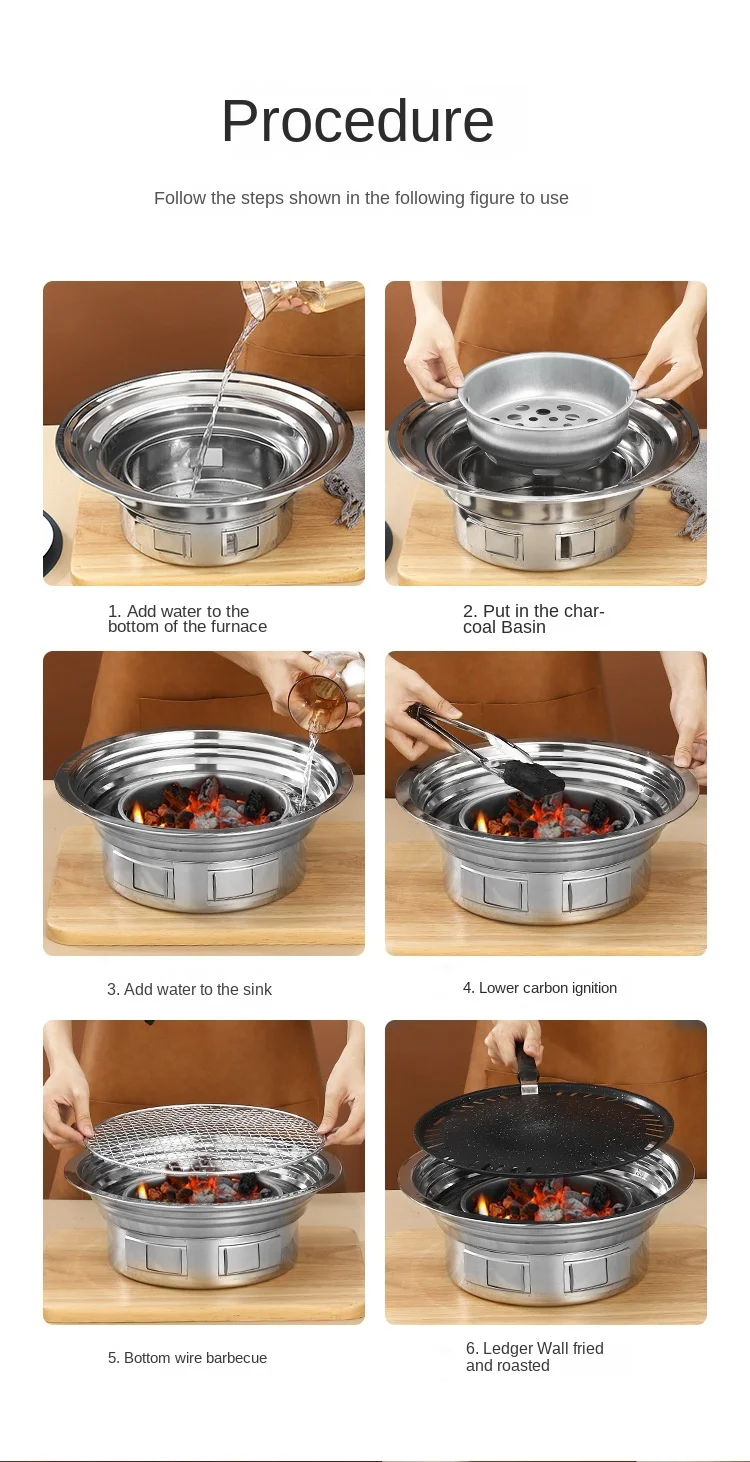 Procedure

Follow the steps shown in the following figure to use

1. Add water to the bottom of the furnace

2. Put in the charcoal Basin

3. Add water to the sink

4. Lower carbon ignition

5. Bottom wire barbecue

6. Ledger Wall fried and roasted