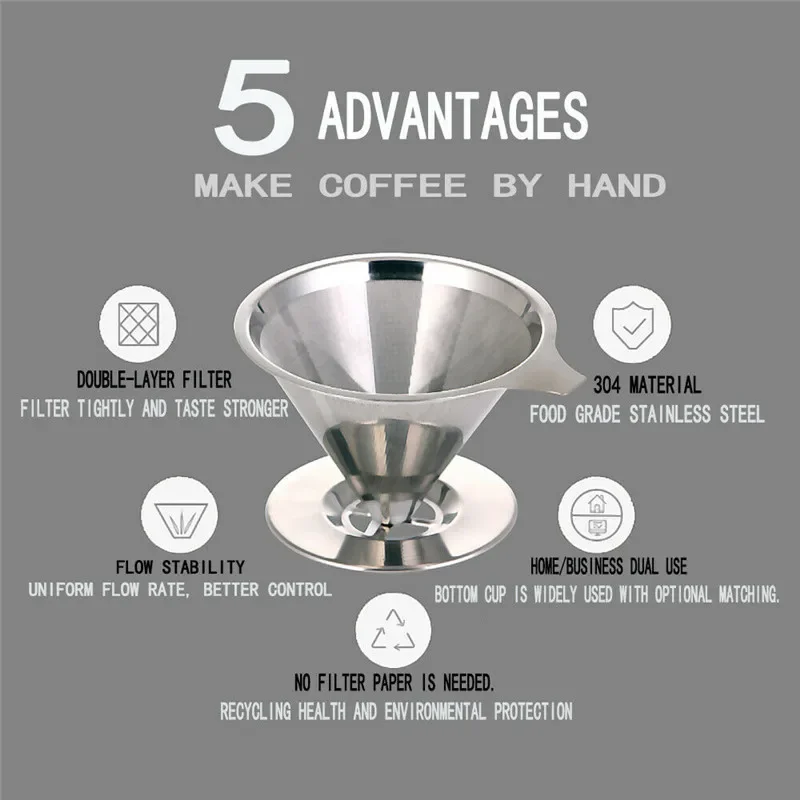 5 ADVANTAGES

MAKE COFFEE BY HAND

DOUBLE-LAYER FILTER
FILTER TIGHTLY AND TASTE STRONGER

304 MATERIAL
FOOD GRADE STAINLESS STEEL

FLOW STABILITY
UNIFORM FLOW RATE, BETTER CONTROL

HOME/BUSINESS DUAL USE
BOTTOM CUP IS WIDELY USED WITH OPTIONAL MATCHING.

NO FILTER PAPER IS NEEDED.
RECYCLING HEALTH AND ENVIRONMENTAL PROTECTION