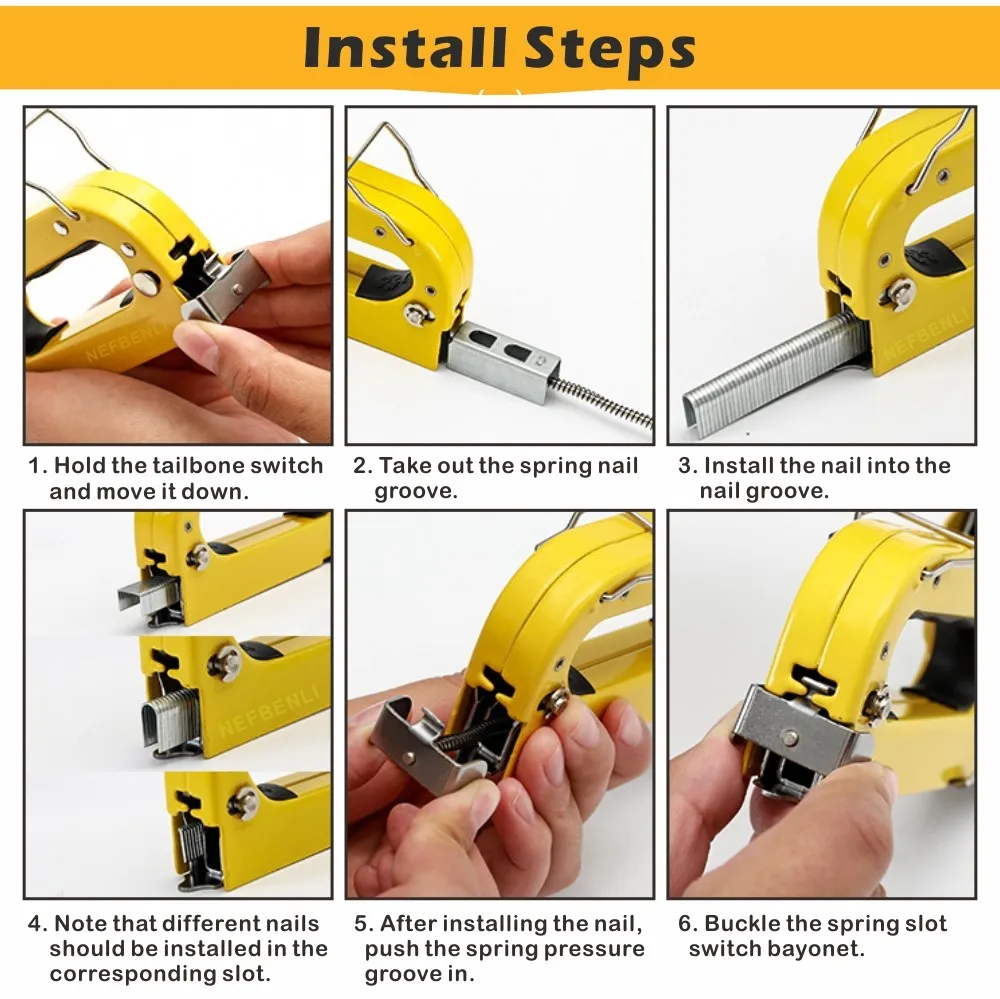 Install Steps

NEFBENLI

NEFBENLI

1. Hold the tailbone switch and move it down.

2. Take out the spring nail groove.

3. Install the nail into the nail groove.

NEFBENLI

4. Note that different nails should be installed in the corresponding slot.

5. After installing the nail, push the spring pressure groove in.

6. Buckle the spring slot switch bayonet.