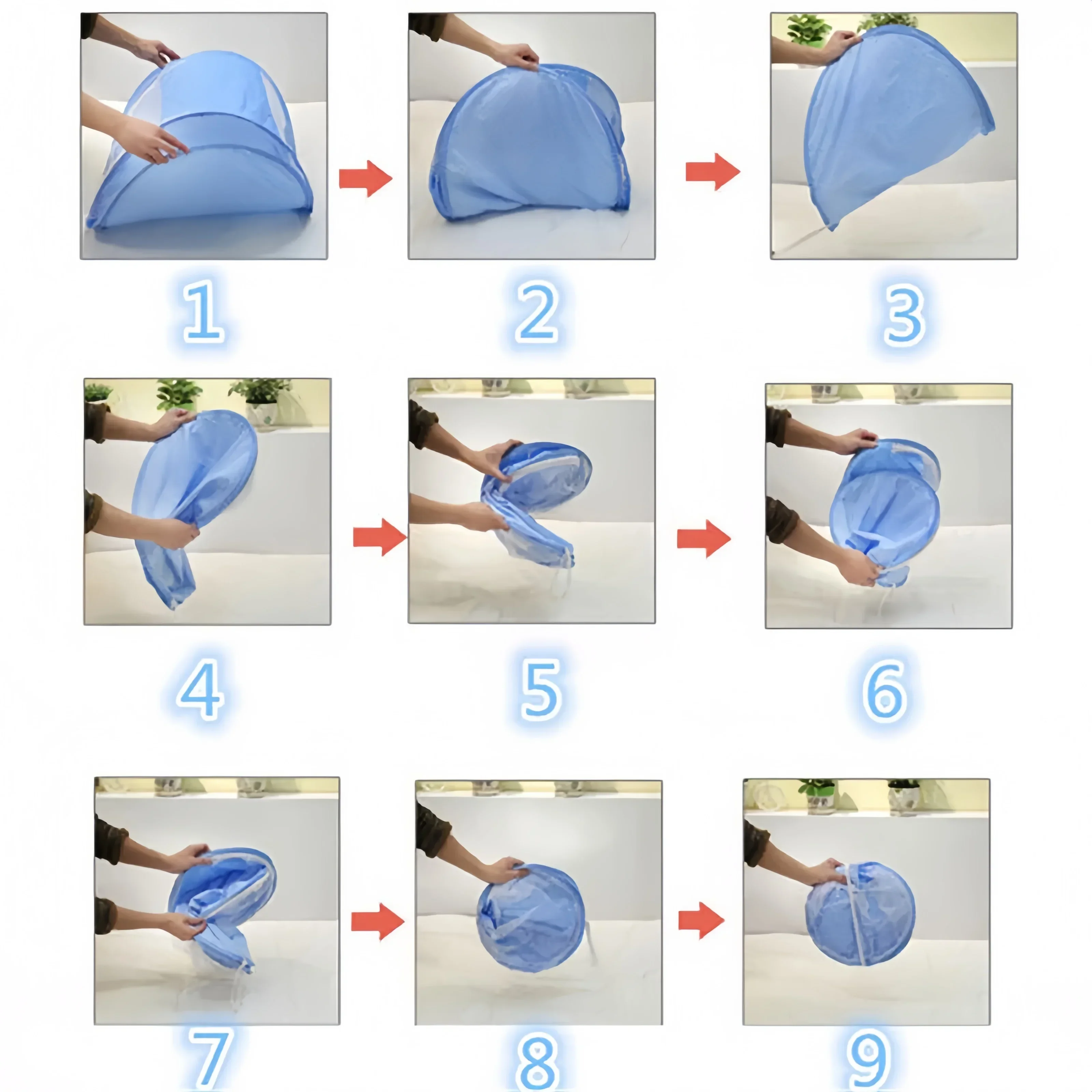 1

2

3

4

5

6

7

8

9