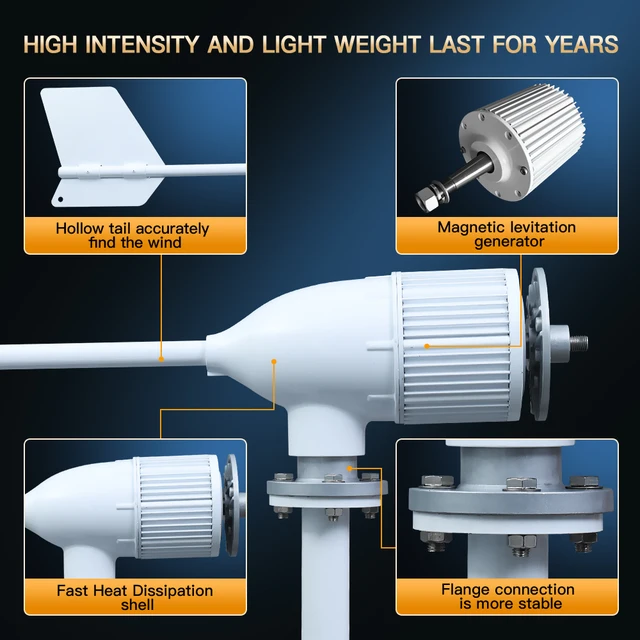 HIGH INTENSITY AND LIGHT WEIGHT LAST FOR YEARS

Hollow tail accurately find the wind

Magnetic levitation generator

Fast Heat Dissipation shell

Flange connection is more stable