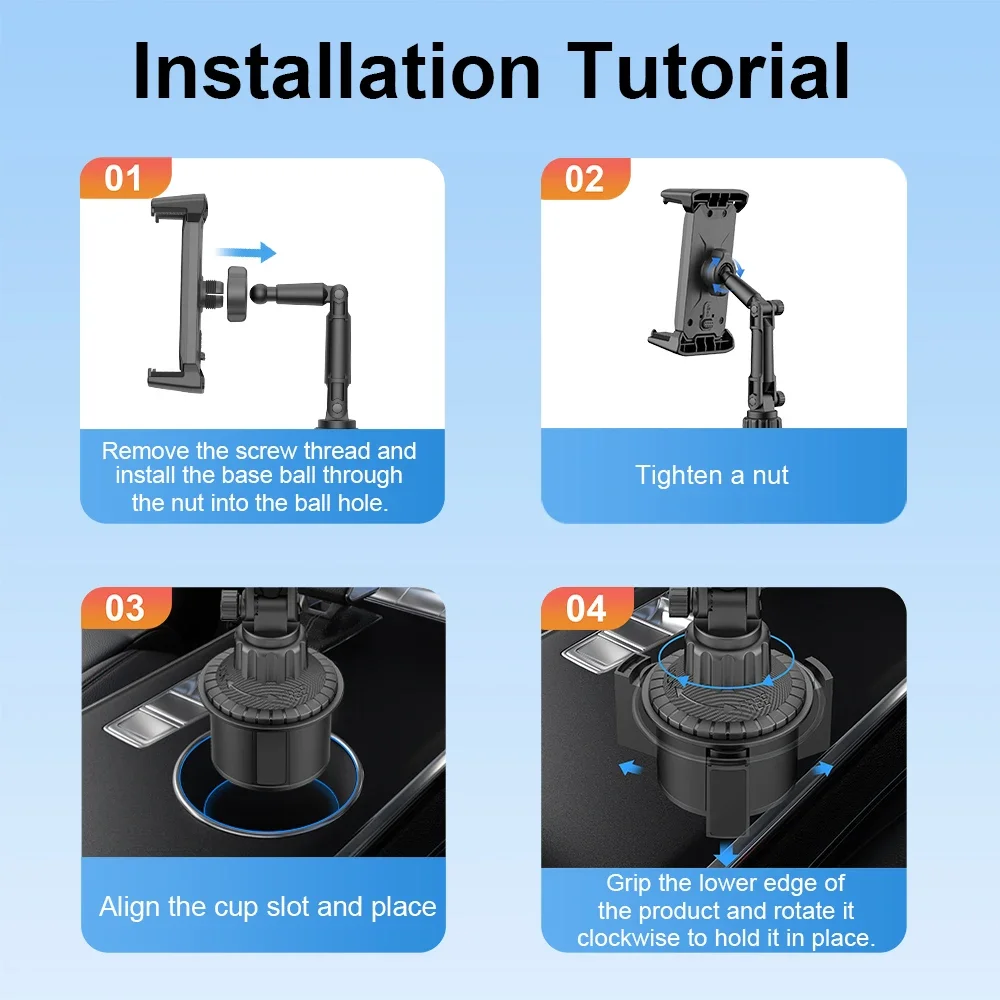 Installation Tutorial

01

Remove the screw thread and install the base ball through the nut into the ball hole.

02

Tighten a nut

03

Align the cup slot and place

04

Grip the lower edge of the product and rotate it clockwise to hold it in place.