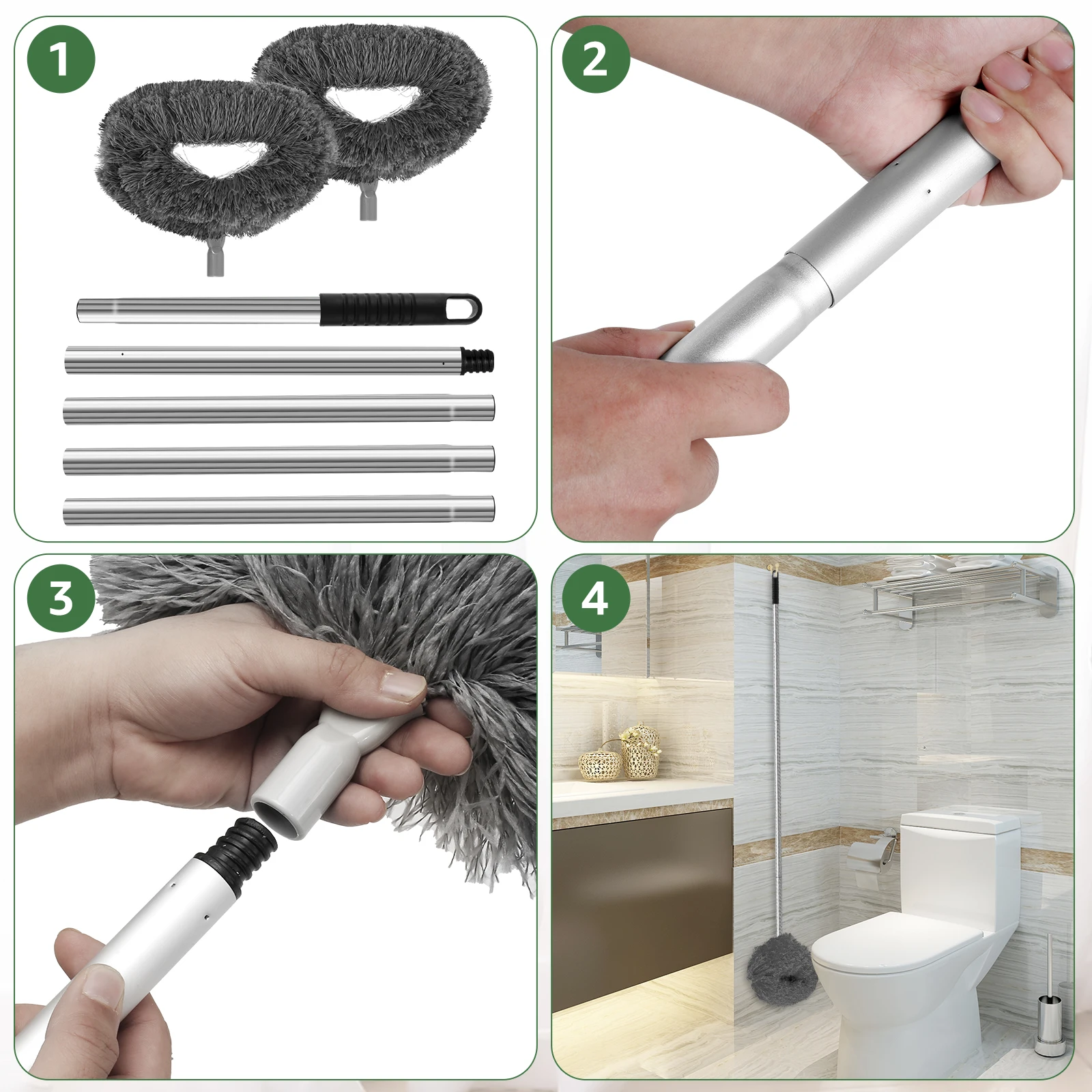 1

2

3

4