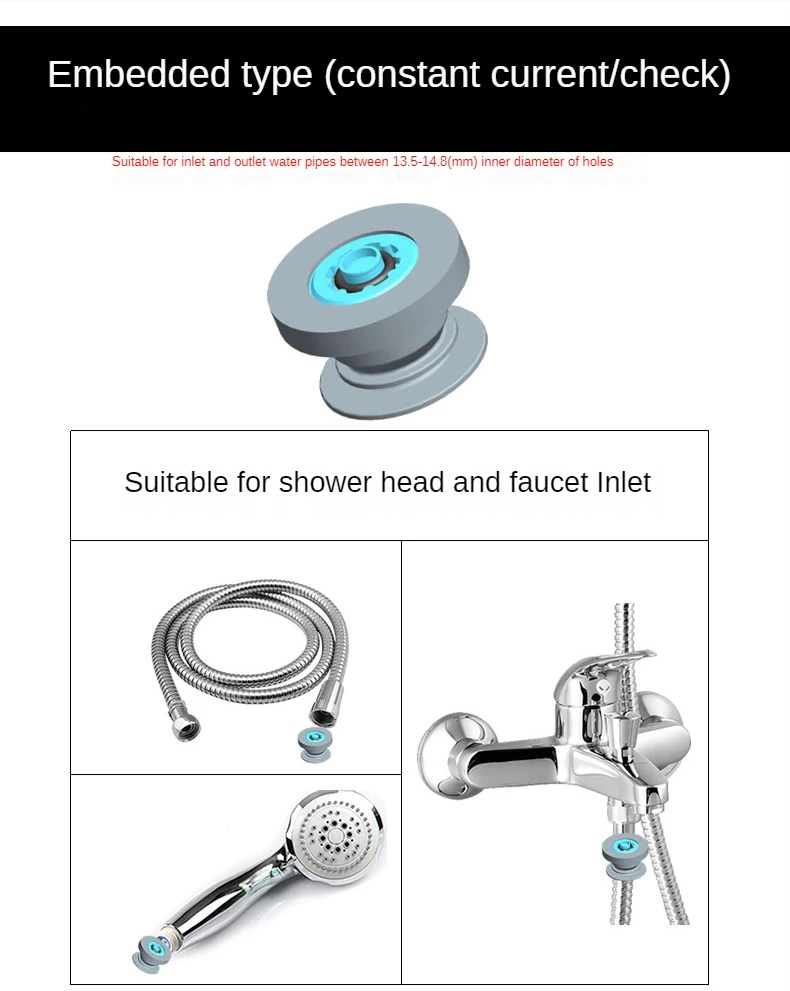 Embedded type (constant current/check)

Suitable for inlet and outlet water pipes between 13.5-14.8(mm) inner diameter of holes

Suitable for shower head and faucet Inlet