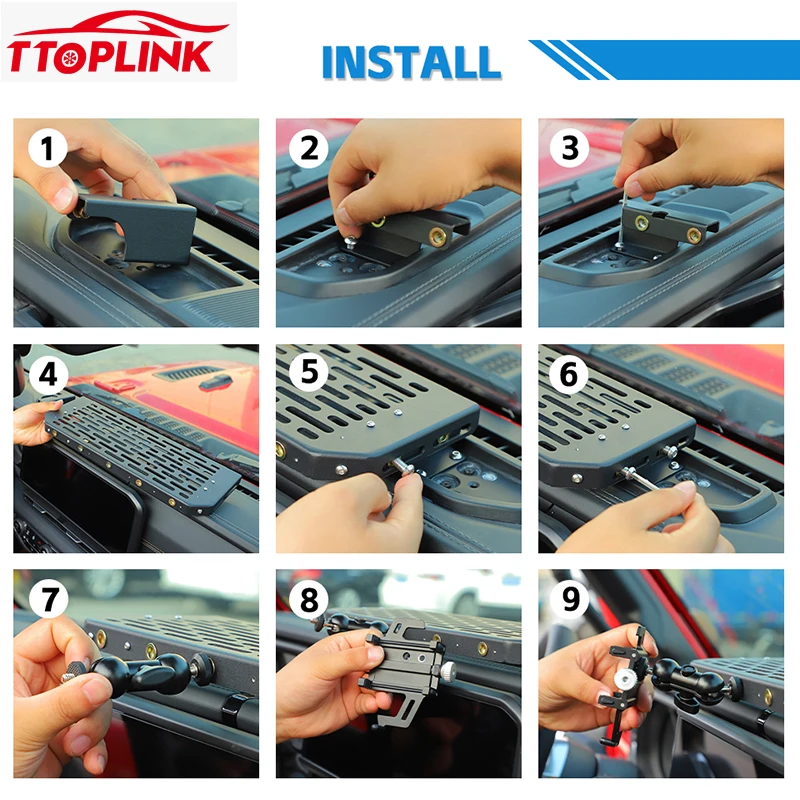 TTOPLINK

INSTALL

1

2

3

4

5

6

7

8

9