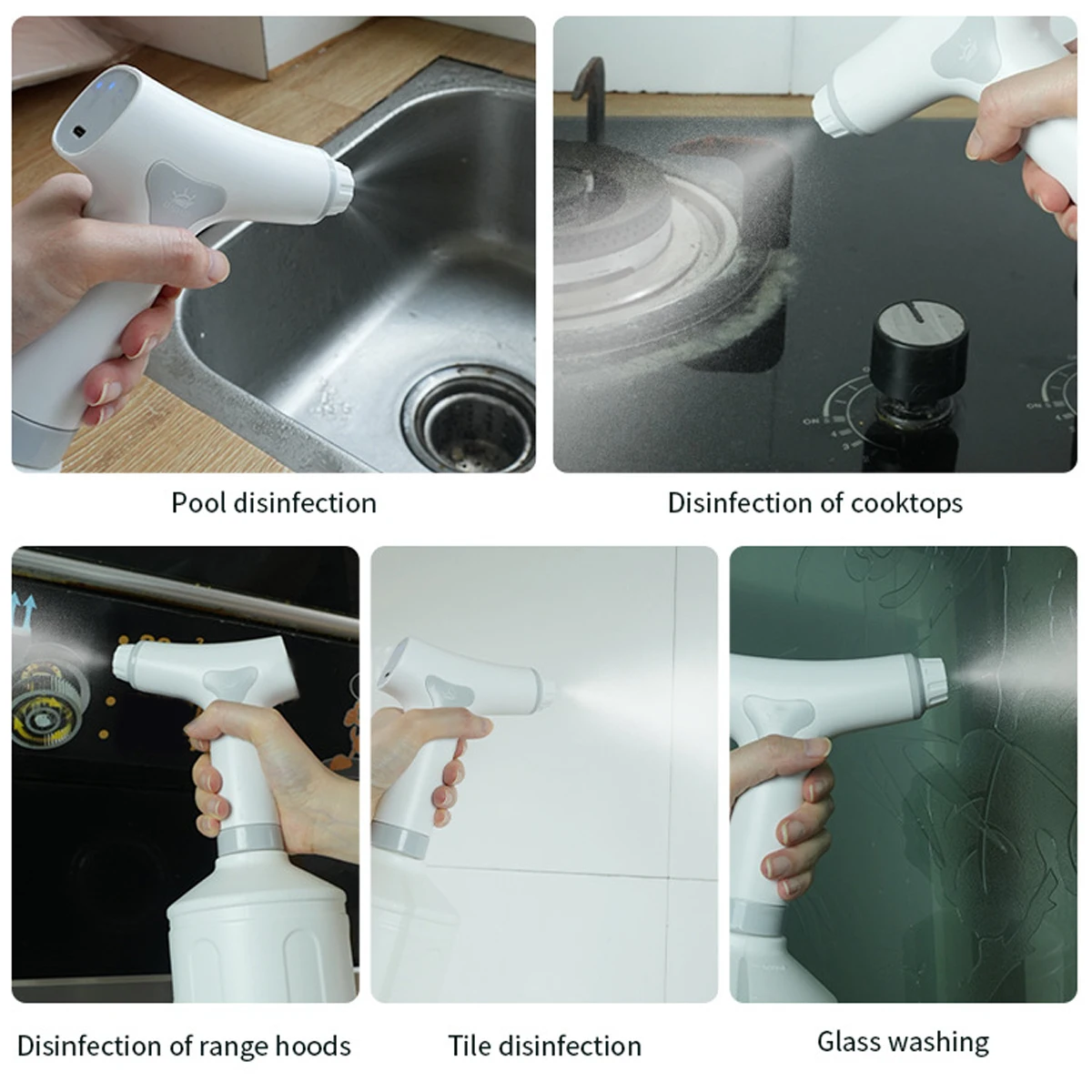 Pool disinfection

Disinfection of cooktops

Disinfection of range hoods

Tile disinfection

Glass washing