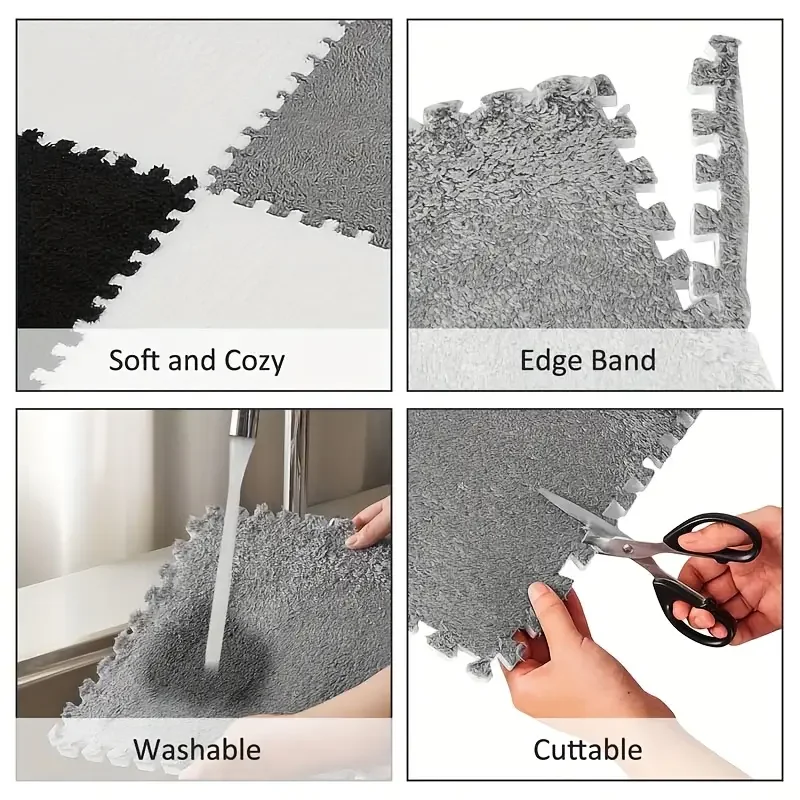 Soft and Cozy

Edge Band

Washable

Cuttable