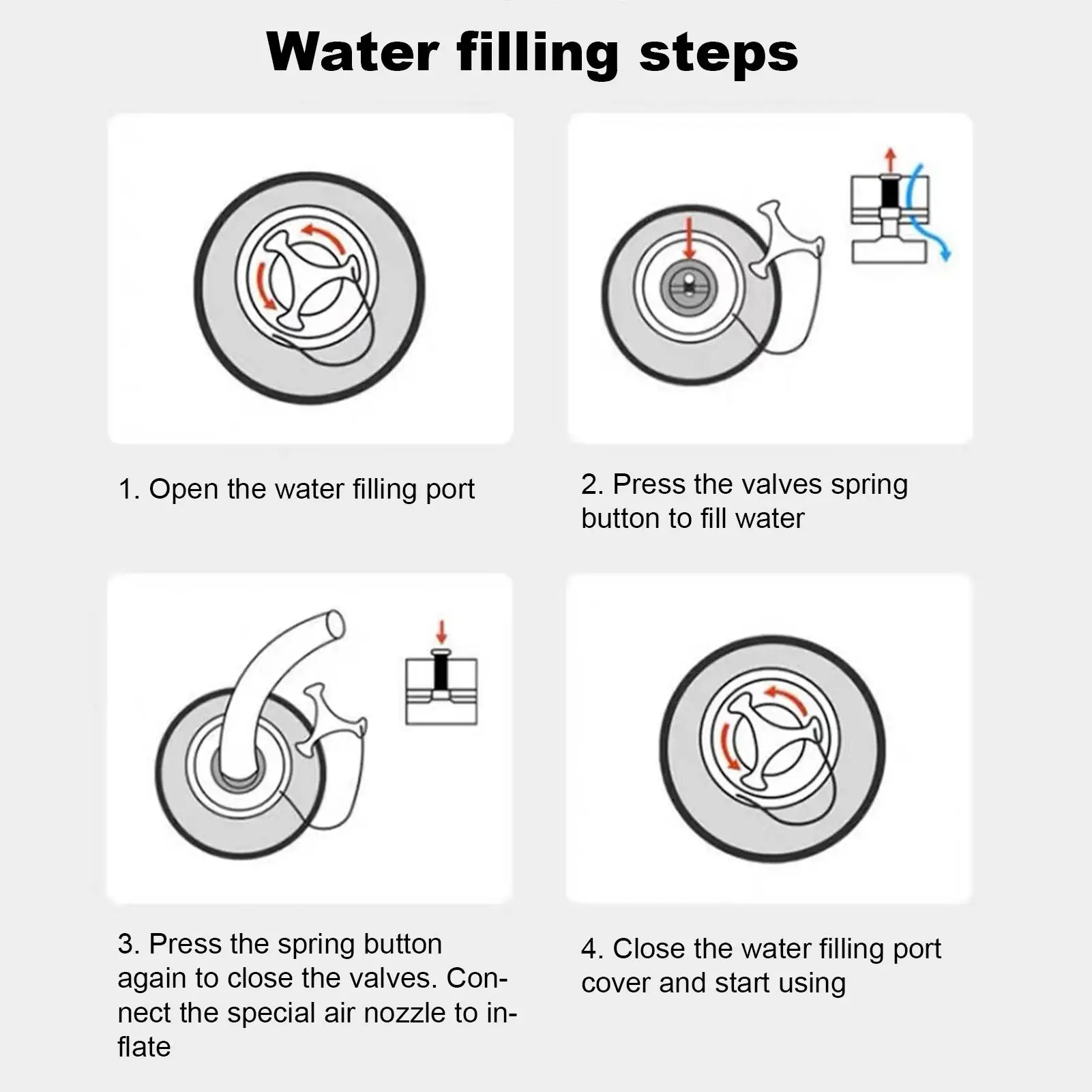 Water filling steps

1. Open the water filling port

2. Press the valves spring button to fill water

3. Press the spring button again to close the valves. Connect the special air nozzle to inflate

4. Close the water filling port cover and start using