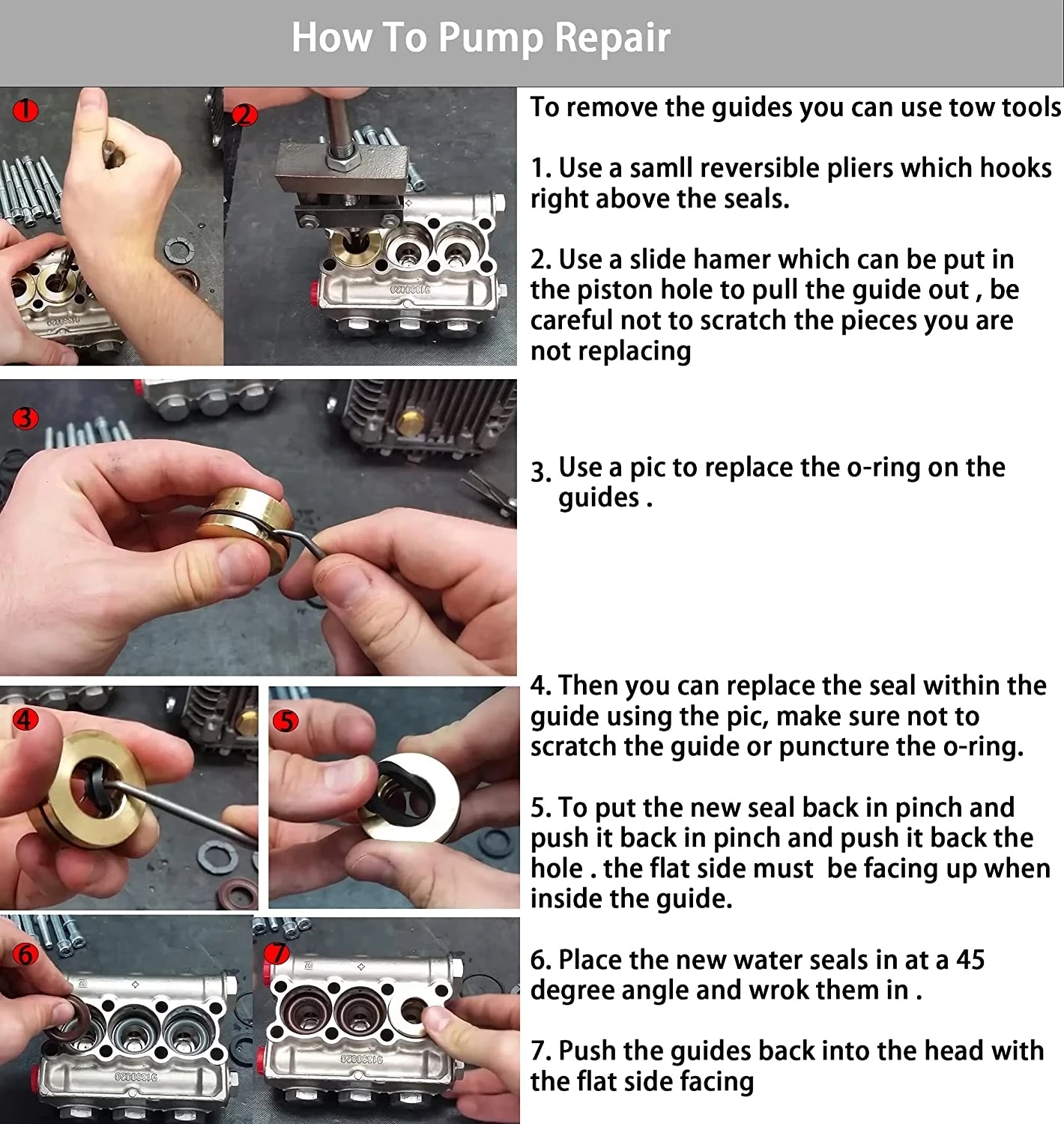 How To Pump Repair

1

2

To remove the guides you can use tow tools

1. Use a samll reversible pliers which hooks right above the seals.

2. Use a slide hamer which can be put in the piston hole to pull the guide out , be careful not to scratch the pieces you are not replacing

3

3. Use a pic to replace the o-ring on the guides .

4

5

4. Then you can replace the seal within the guide using the pic, make sure not to scratch the guide or puncture the o-ring.

5. To put the new seal back in pinch and push it back in pinch and push it back the hole . the flat side must be facing up when inside the guide.

6

7

6. Place the new water seals in at a 45 degree angle and wrok them in .

7. Push the guides back into the head with the flat side facing