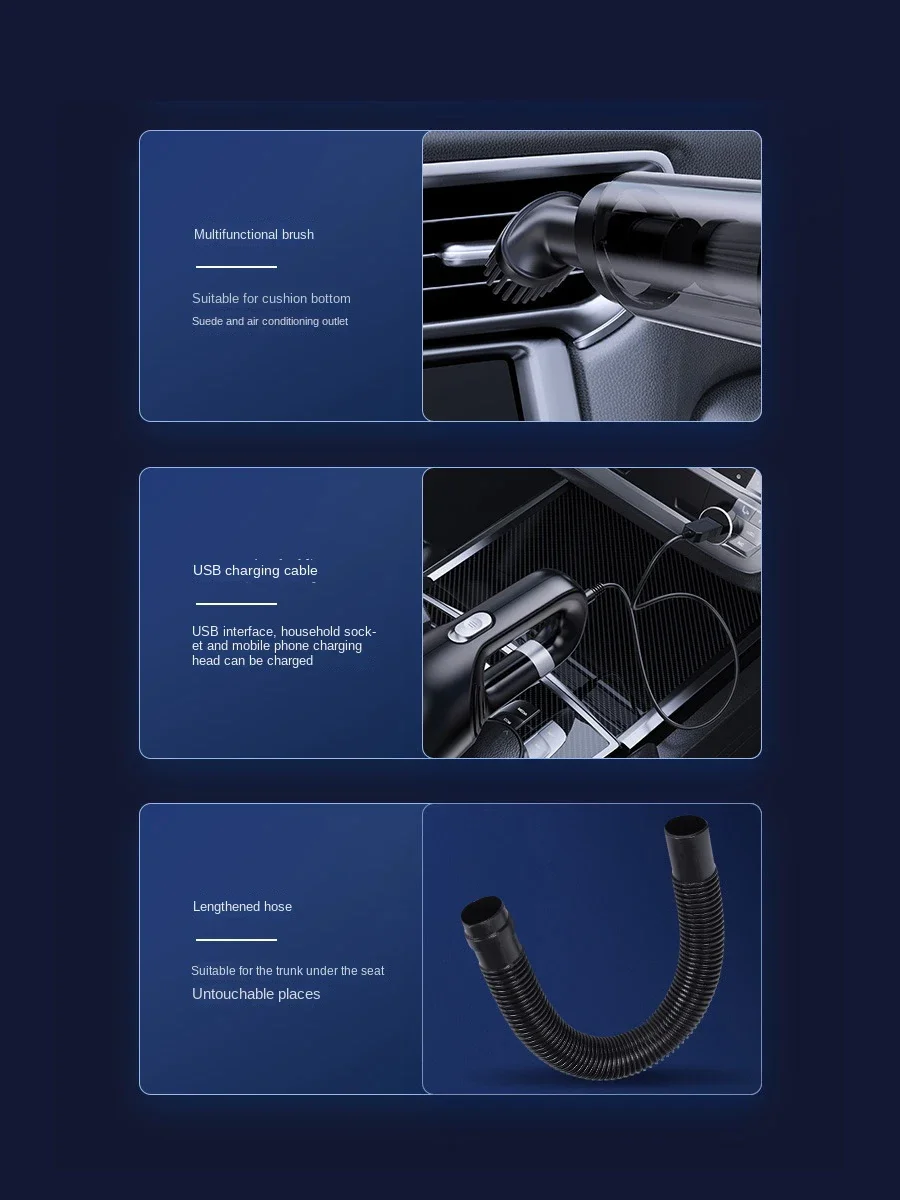 Multifunctional brush

Suitable for cushion bottom

Suede and air conditioning outlet

USB charging cable

USB interface, household socket and mobile phone charging head can be charged

Lengthened hose

Suitable for the trunk under the seat

Untouchable places