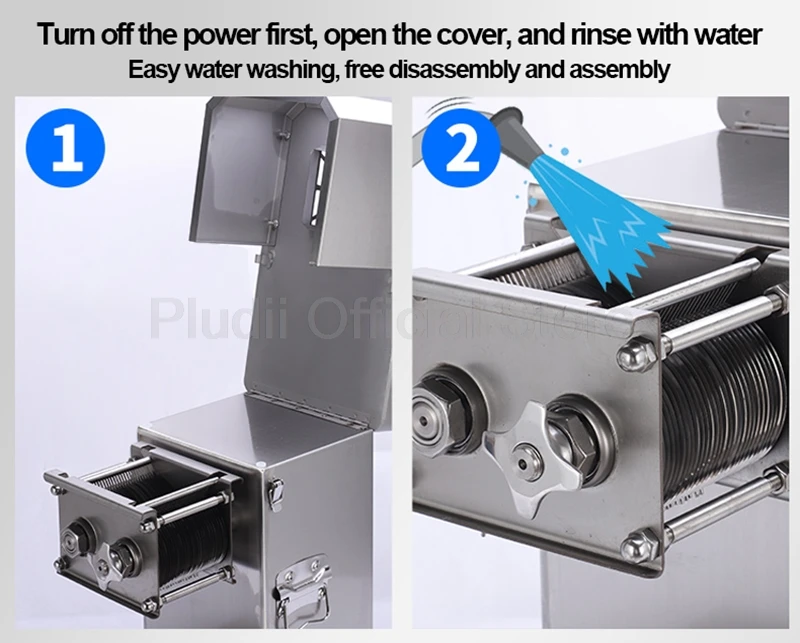 Turn off the power first, open the cover, and rinse with water
Easy water washing, free disassembly and assembly

1

2

Pludii Official Store