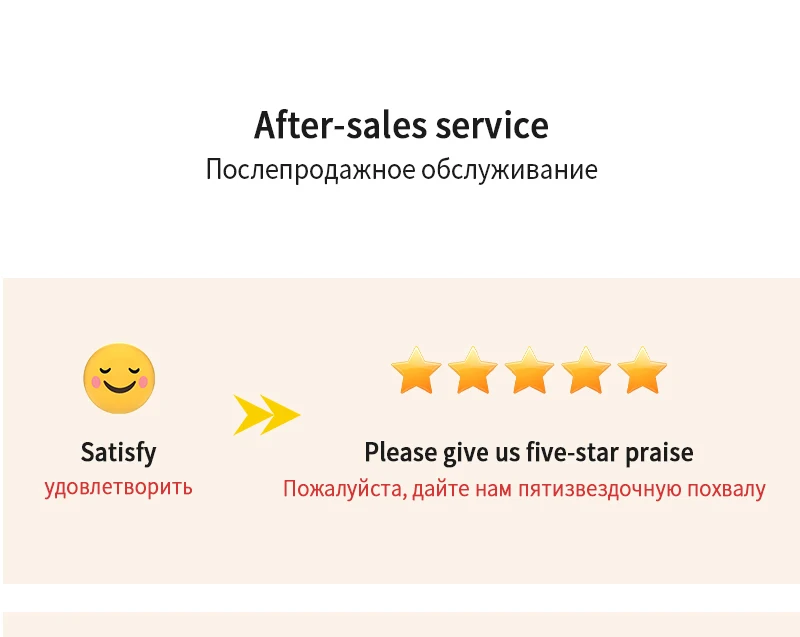 After-sales service
Послепродажное обслуживание

Satisfy
удовлетворить

Please give us five-star praise
Пожалуйста, дайте нам пятизвездочную похвалу