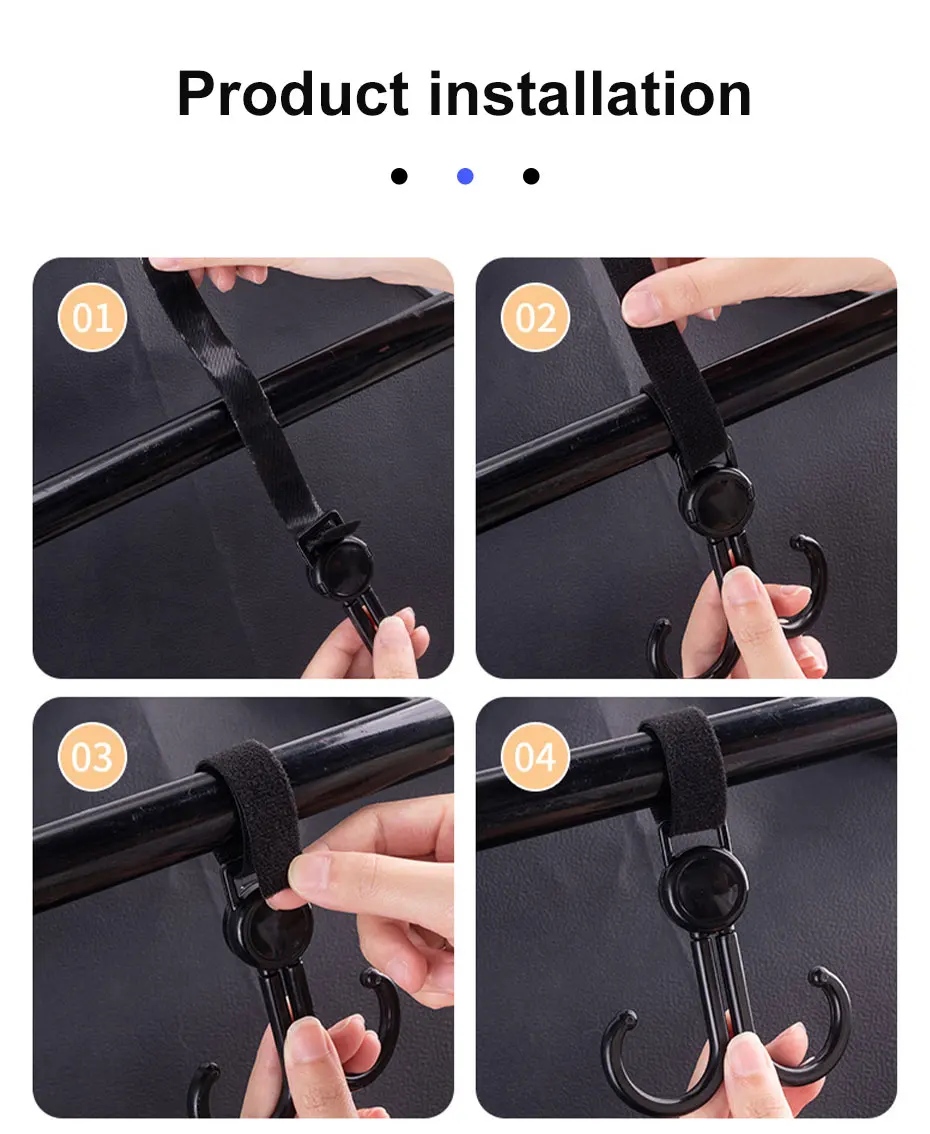 Product installation

01

02

03

04