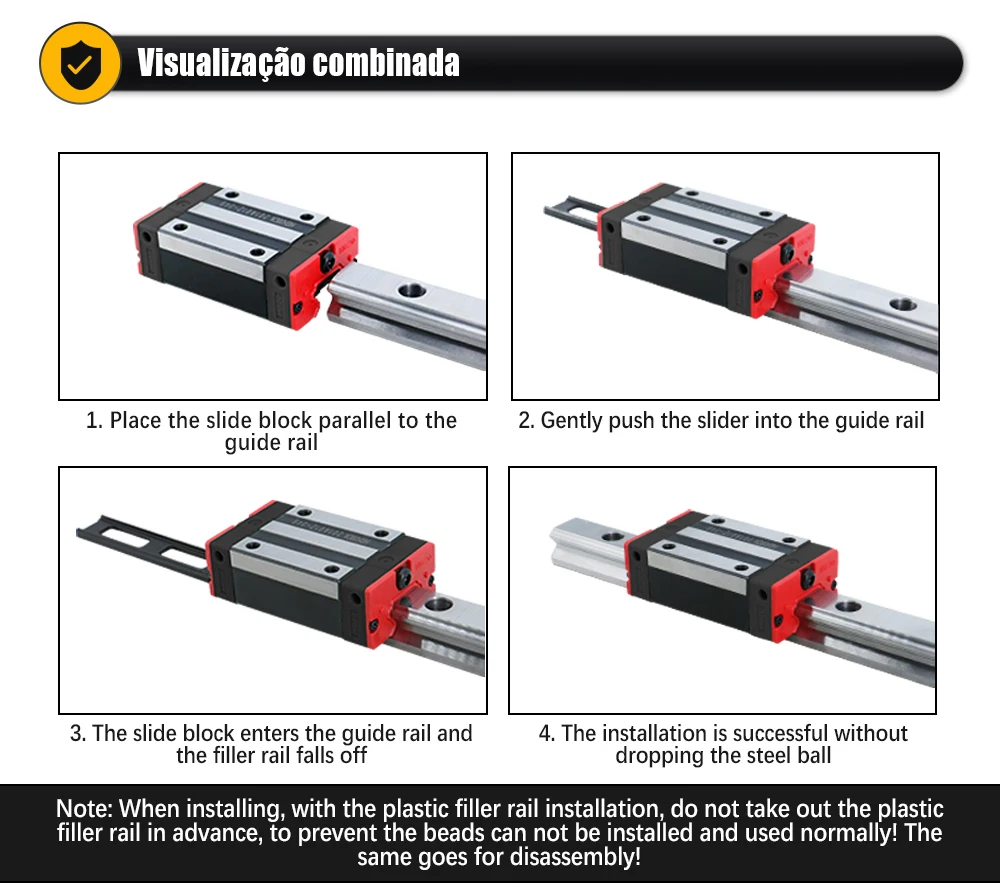 Visualização combinada

1. Place the slide block parallel to the guide rail

2. Gently push the slider into the guide rail

3. The slide block enters the guide rail and the filler rail falls off

4. The installation is successful without dropping the steel ball

Note: When installing, with the plastic filler rail installation, do not take out the plastic filler rail in advance, to prevent the beads can not be installed and used normally! The same goes for disassembly!