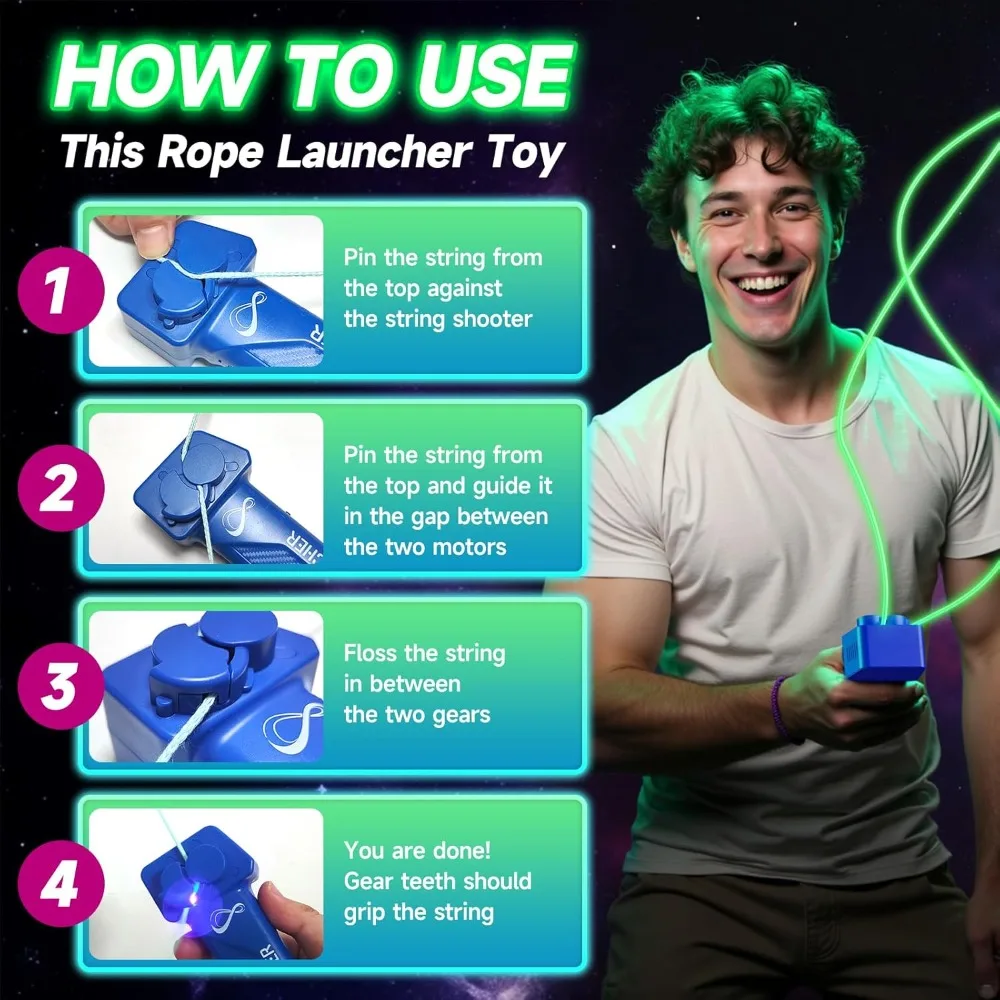 HOW TO USE
This Rope Launcher Toy

1
Pin the string from the top against the string shooter

2
Pin the string from the top and guide it in the gap between the two motors

3
Floss the string in between the two gears

4
You are done! Gear teeth should grip the string