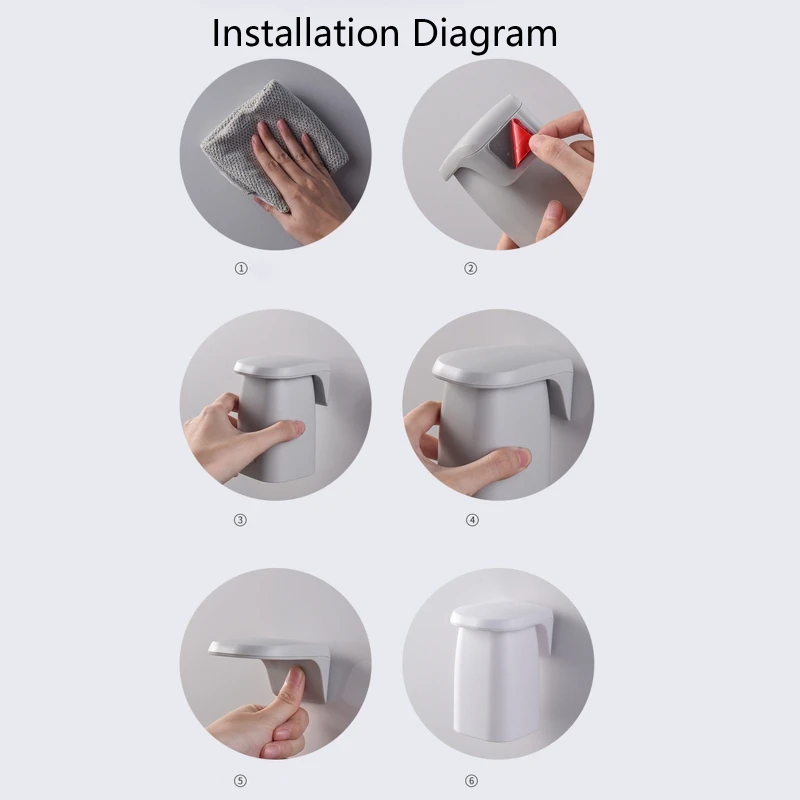 Installation Diagram

①

②

③

④

⑤

⑥