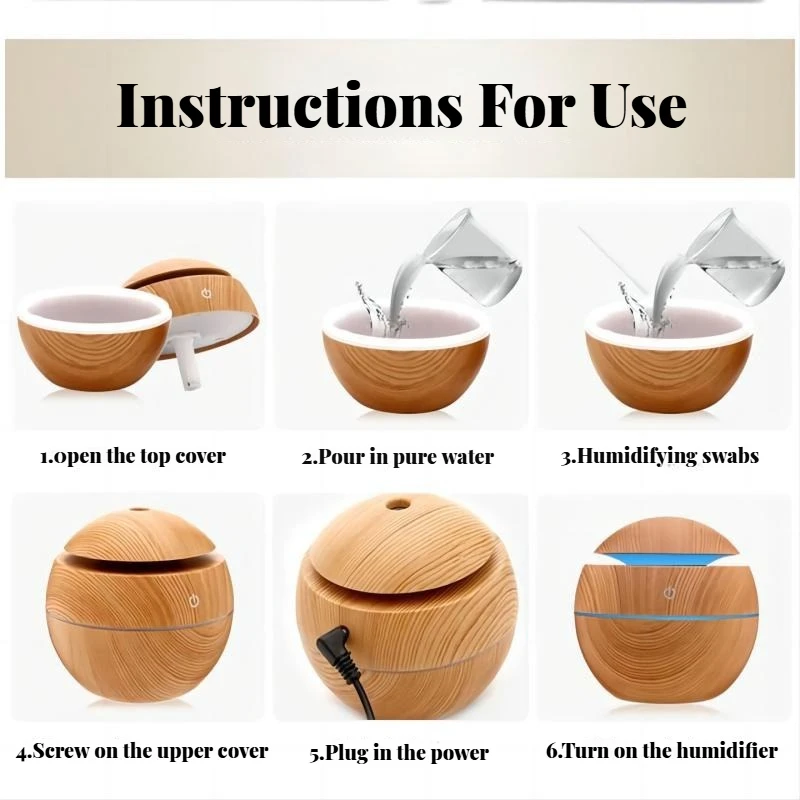 Instructions For Use

1.open the top cover

2.Pour in pure water

3.Humidifying swabs

4.Screw on the upper cover

5.Plug in the power

6.Turn on the humidifier