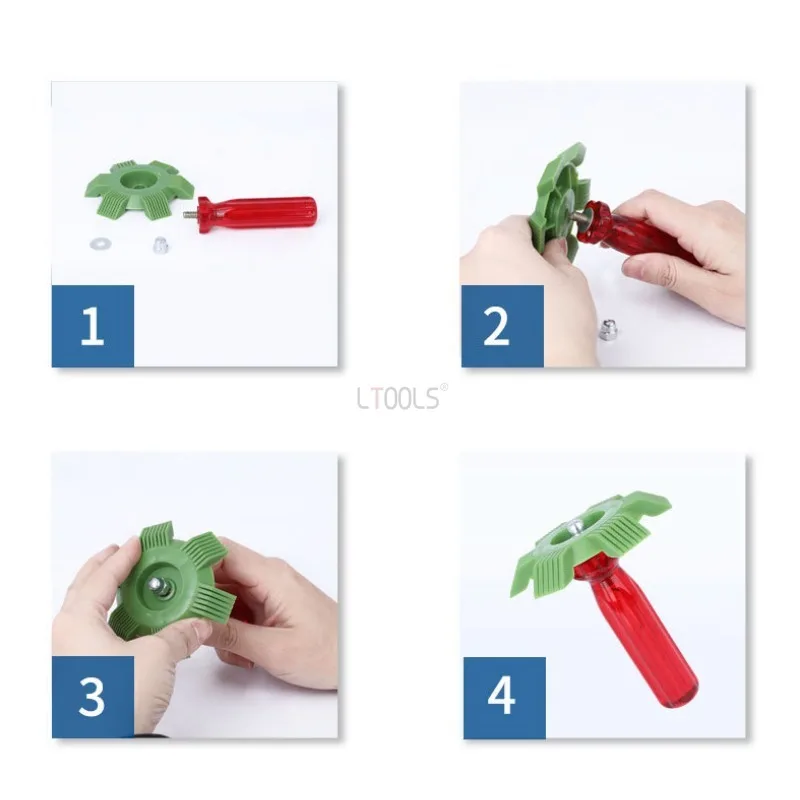 1

2

LTOOLS®

3

4