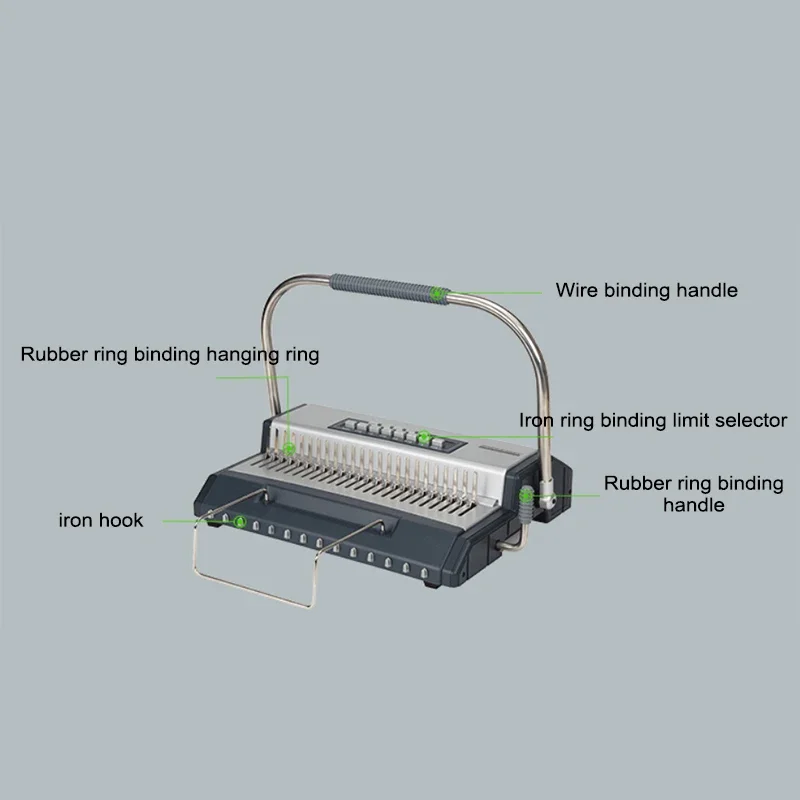 Wire binding handle

Rubber ring binding hanging ring

Iron ring binding limit selector

Rubber ring binding handle

iron hook