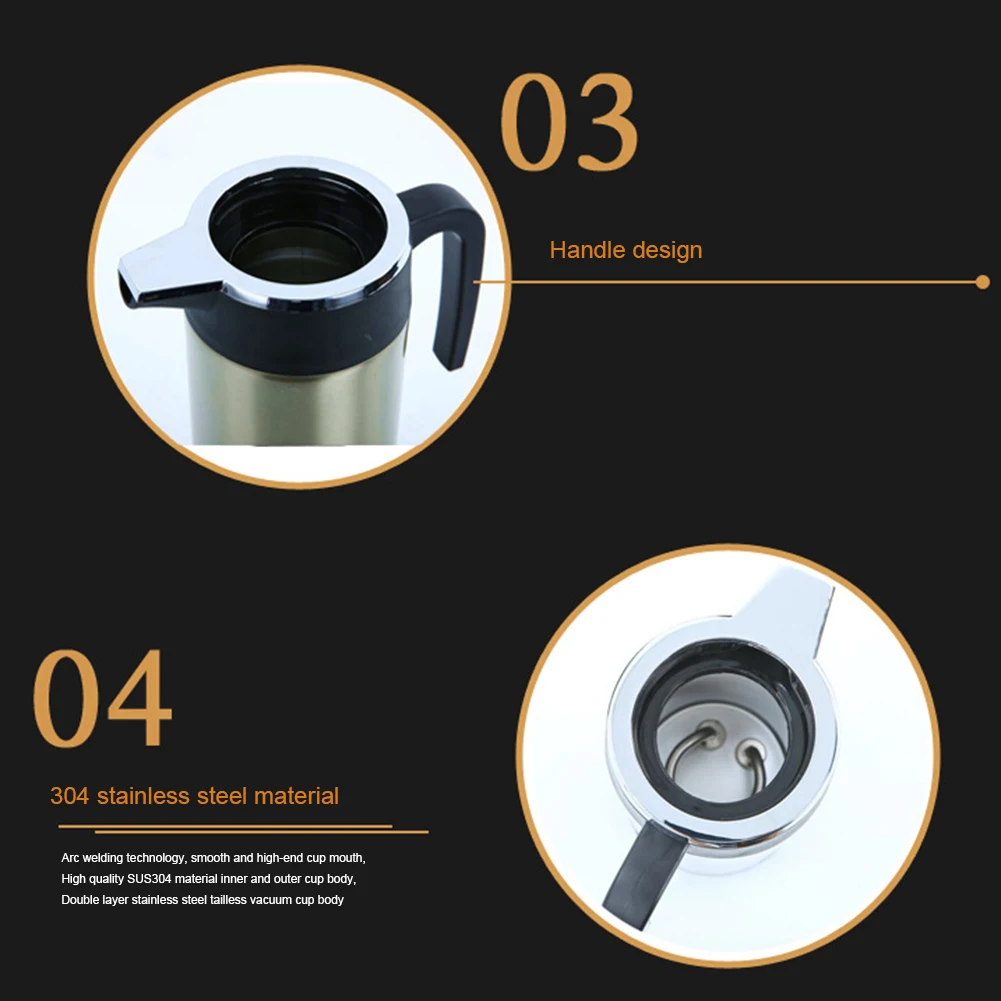 03

Handle design

04

304 stainless steel material

Arc welding technology, smooth and high-end cup mouth,
High quality SUS304 material inner and outer cup body,
Double layer stainless steel tailless vacuum cup body