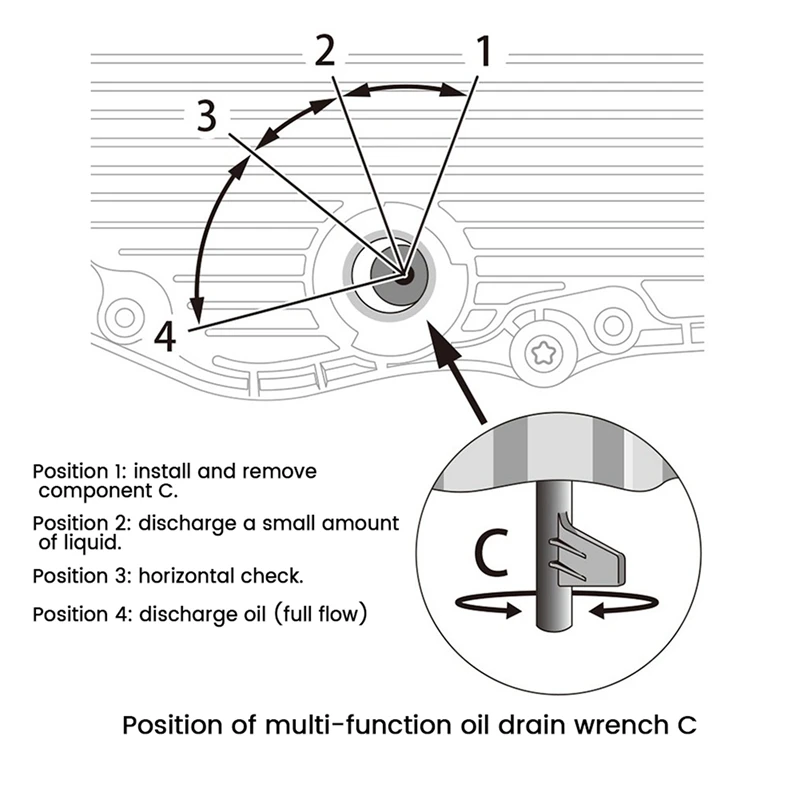 2
1
3
4

Position 1: install and remove component C.

Position 2: discharge a small amount of liquid.

Position 3: horizontal check.

Position 4: discharge oil (full flow)

C

Position of multi-function oil drain wrench C