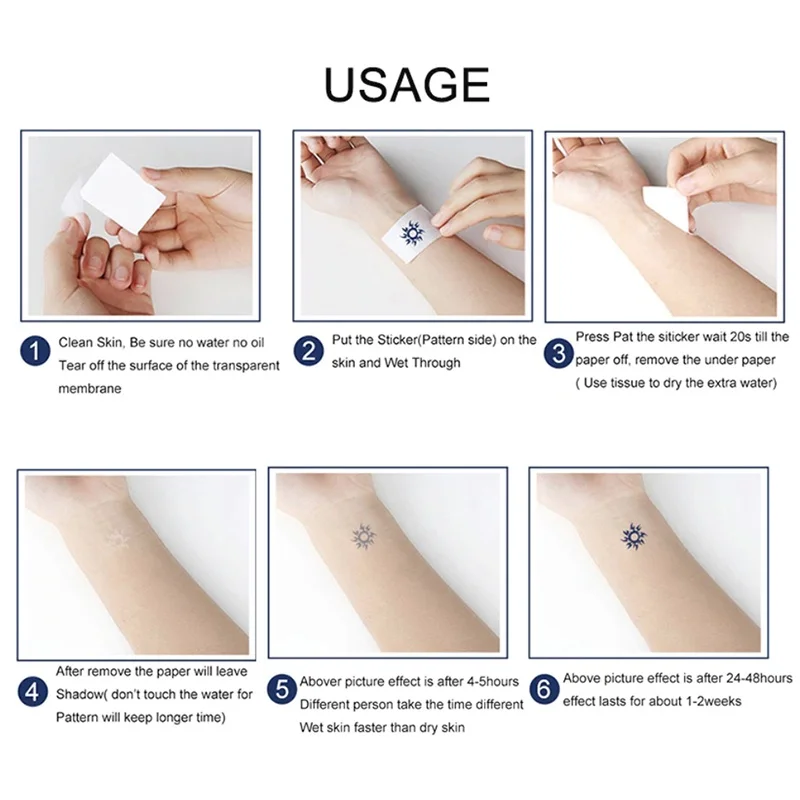 USAGE

1 Clean Skin, Be sure no water no oil
Tear off the surface of the transparent membrane

2 Put the Sticker(Pattern side) on the skin and Wet Through

3 Press Pat the siticker wait 20s till the paper off, remove the under paper
( Use tissue to dry the extra water)

4 After remove the paper will leave Shadow( don't touch the water for Pattern will keep longer time)

5 Abover picture effect is after 4-5hours
Different person take the time different
Wet skin faster than dry skin

6 Above picture effect is after 24-48hours
effect lasts for about 1-2weeks