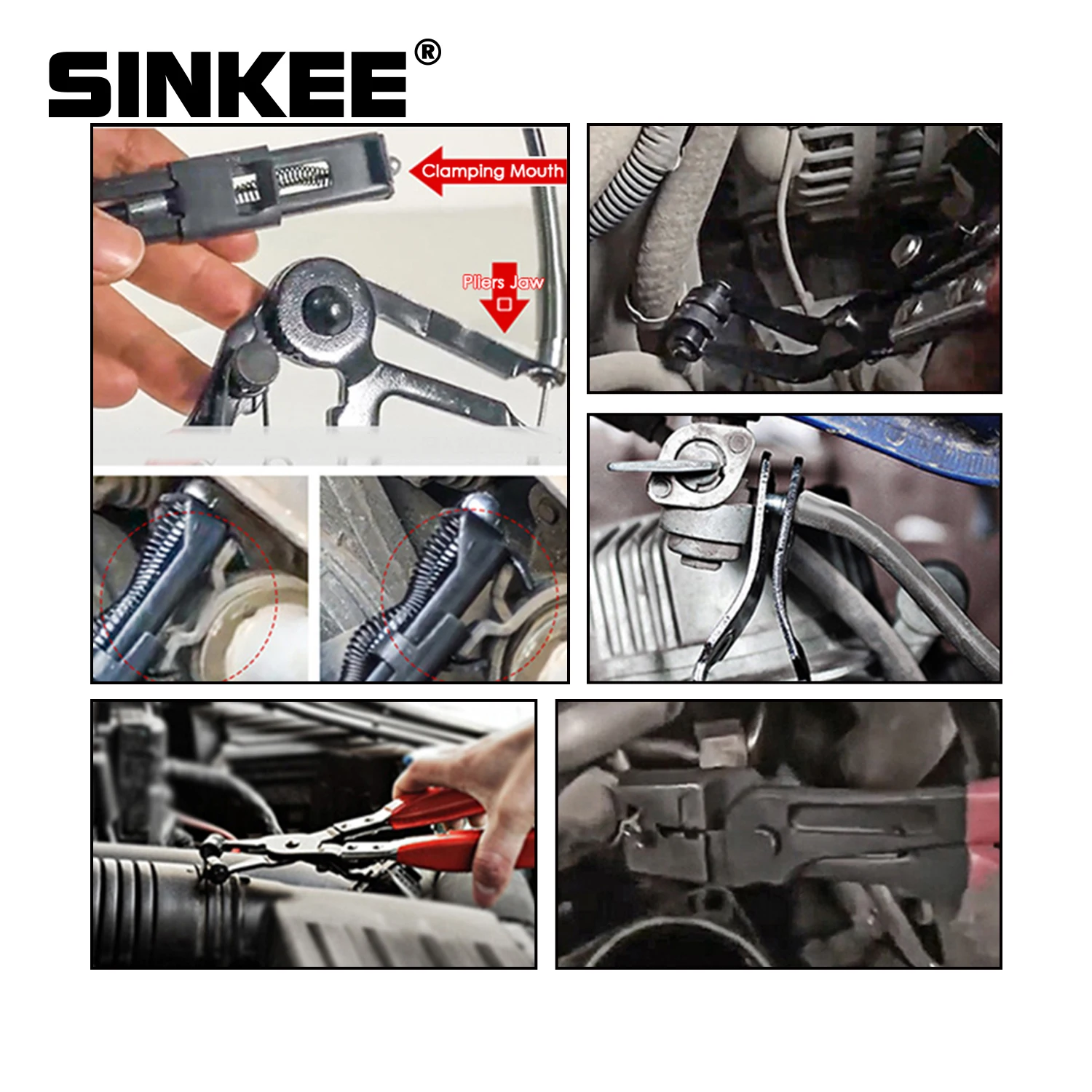 SINKEE®

Clamping Mouth

Pliers Jaw