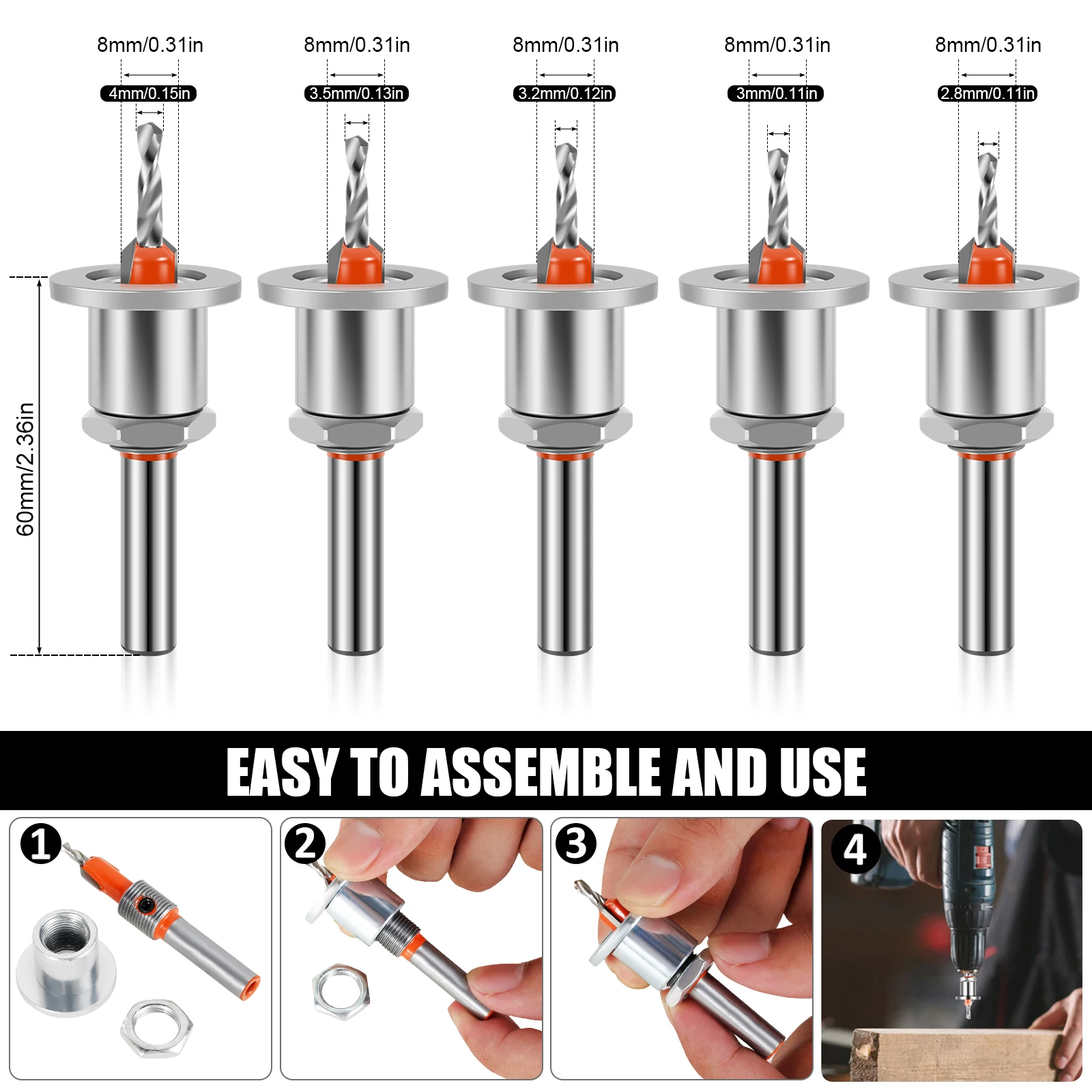 8mm/0.31in
4mm/0.15in

8mm/0.31in
3.5mm/0.13in

8mm/0.31in
3.2mm/0.12in

8mm/0.31in
3mm/0.11in

8mm/0.31in
2.8mm/0.11in

60mm/2.36in

EASY TO ASSEMBLE AND USE

1

2

3

4