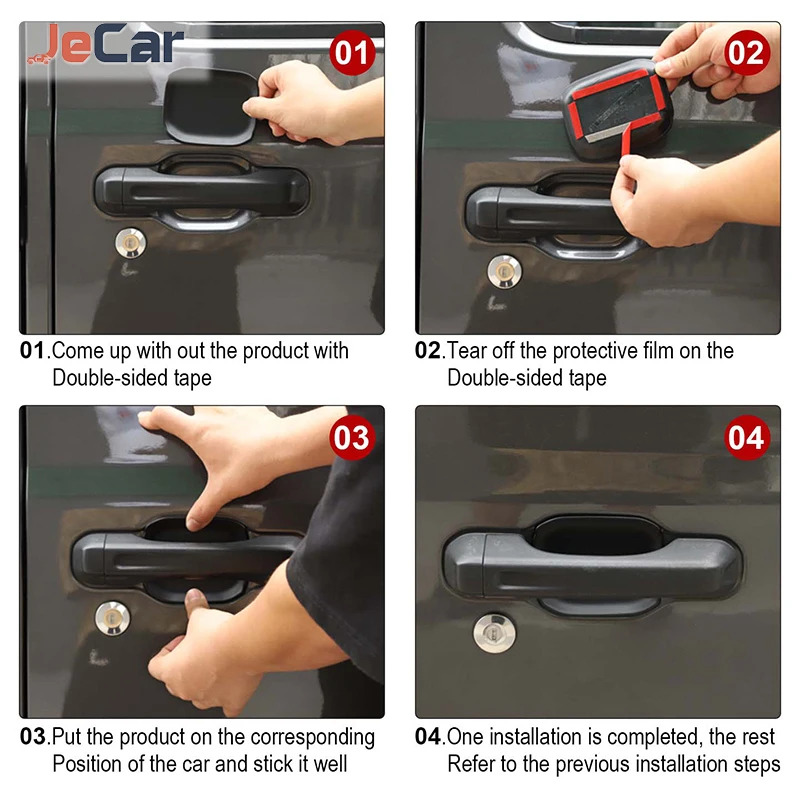 JeCar

01

01.Come up with out the product with Double-sided tape

02

02.Tear off the protective film on the Double-sided tape

03

03.Put the product on the corresponding Position of the car and stick it well

04

04.One installation is completed, the rest Refer to the previous installation steps