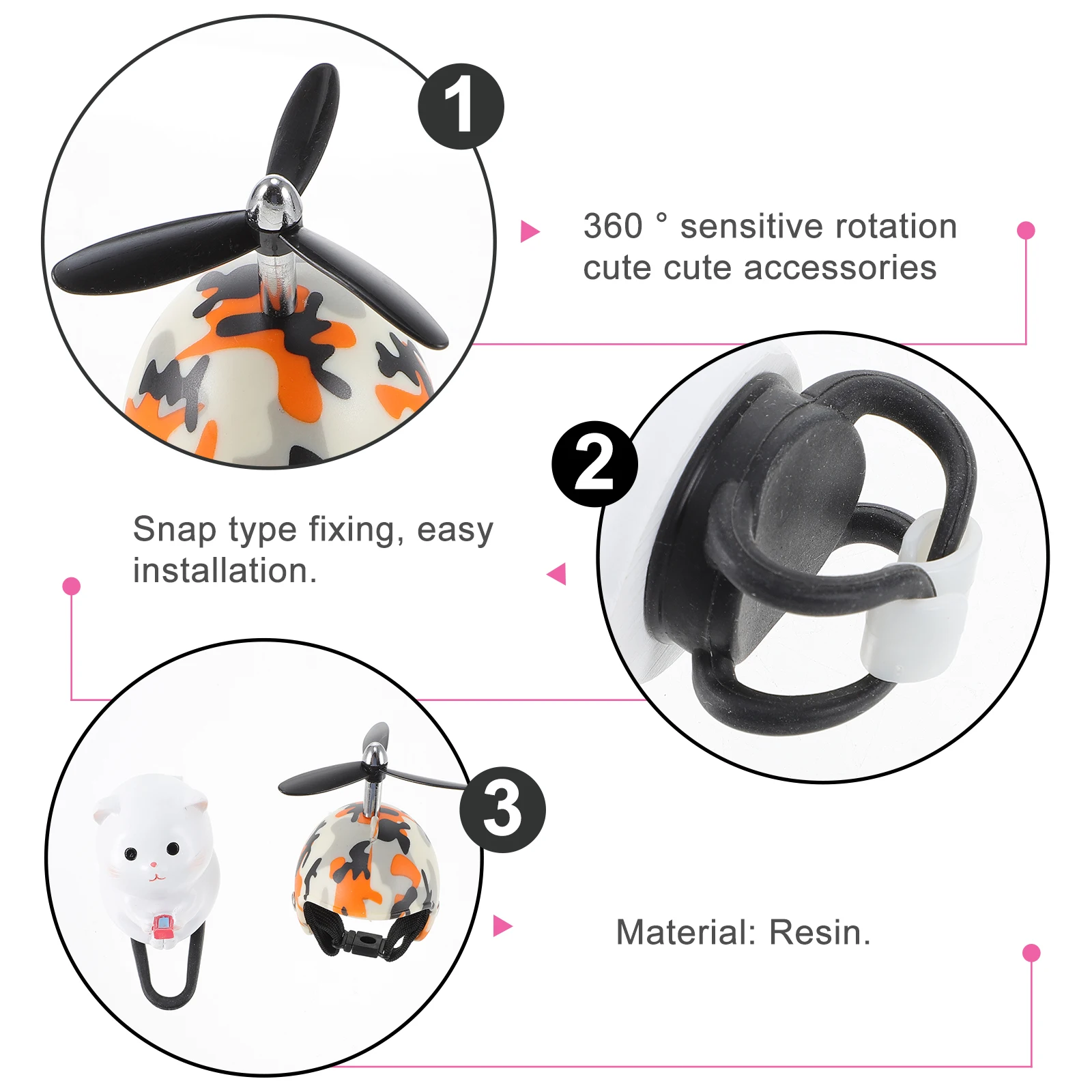 1

360 ° sensitive rotation cute cute accessories

2

Snap type fixing, easy installation.

3

Material: Resin.