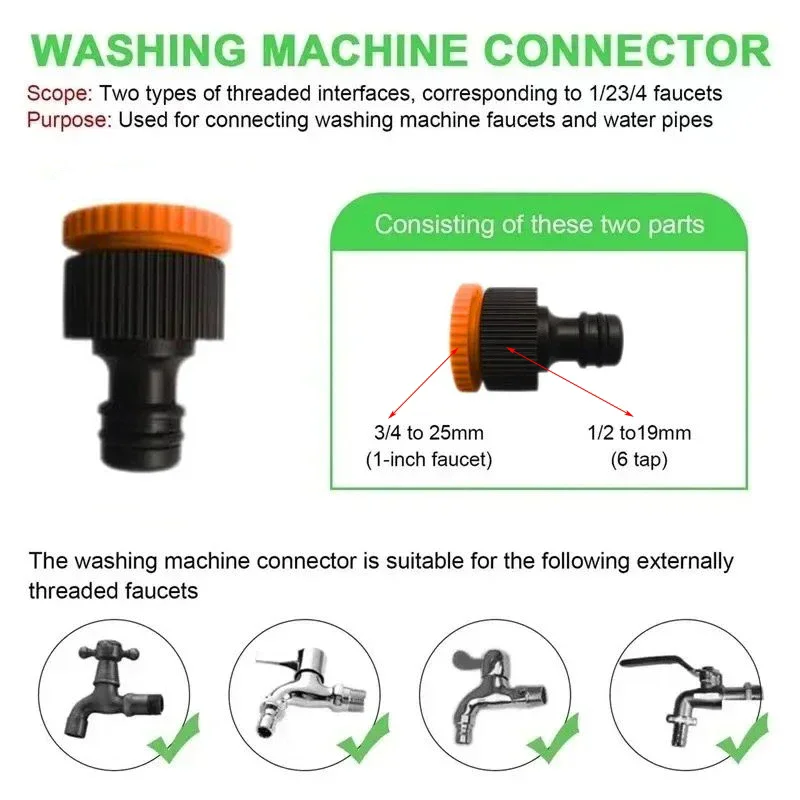 WASHING MACHINE CONNECTOR

Scope: Two types of threaded interfaces, corresponding to 1/23/4 faucets
Purpose: Used for connecting washing machine faucets and water pipes

Consisting of these two parts

3/4 to 25mm
(1-inch faucet)

1/2 to19mm
(6 tap)

The washing machine connector is suitable for the following externally threaded faucets