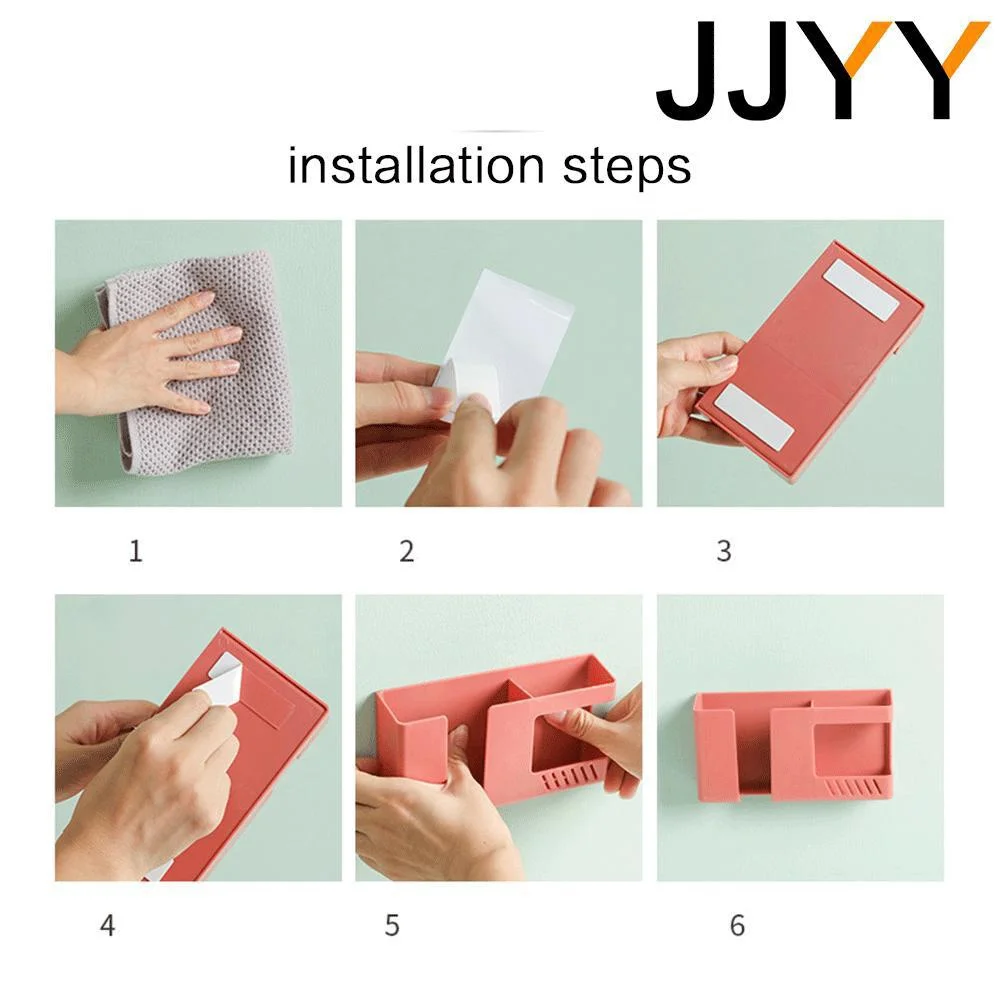 JJYY

installation steps

1

2

3

4

5

6