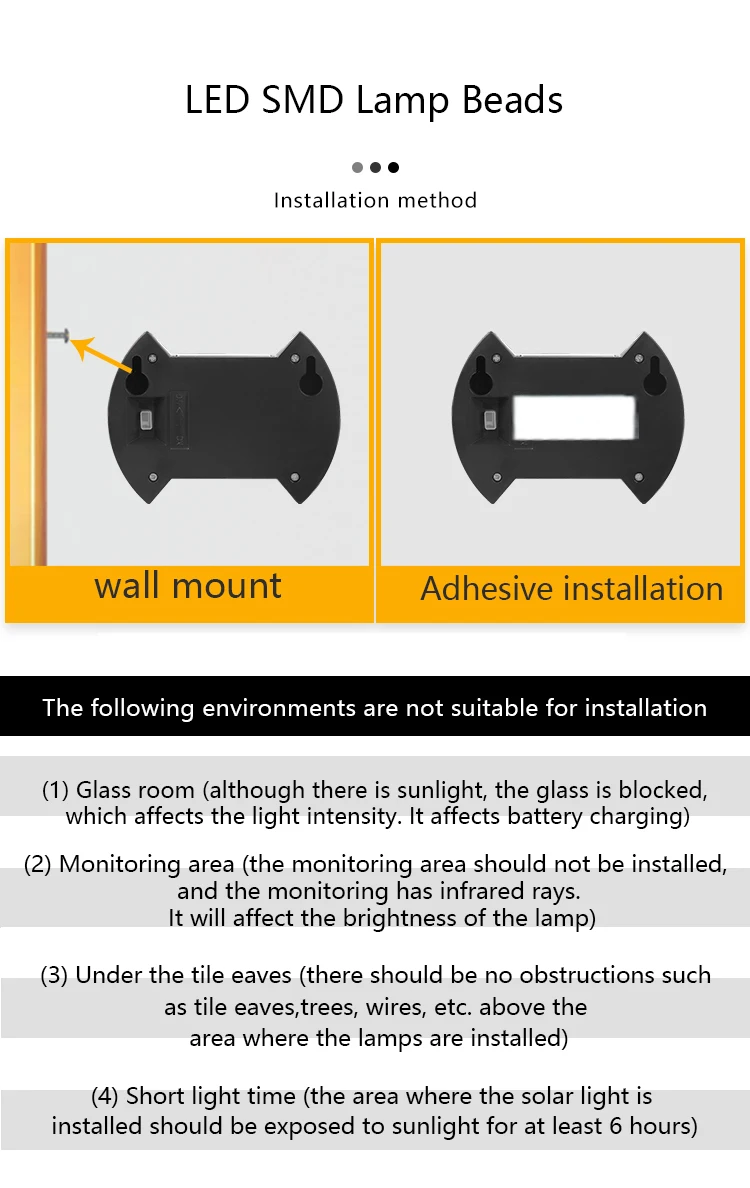 LED SMD Lamp Beads

Installation method

wall mount

Adhesive installation

The following environments are not suitable for installation

(1) Glass room (although there is sunlight, the glass is blocked, which affects the light intensity. It affects battery charging)

(2) Monitoring area (the monitoring area should not be installed, and the monitoring has infrared rays. It will affect the brightness of the lamp)

(3) Under the tile eaves (there should be no obstructions such as tile eaves,trees, wires, etc. above the area where the lamps are installed)

(4) Short light time (the area where the solar light is installed should be exposed to sunlight for at least 6 hours)