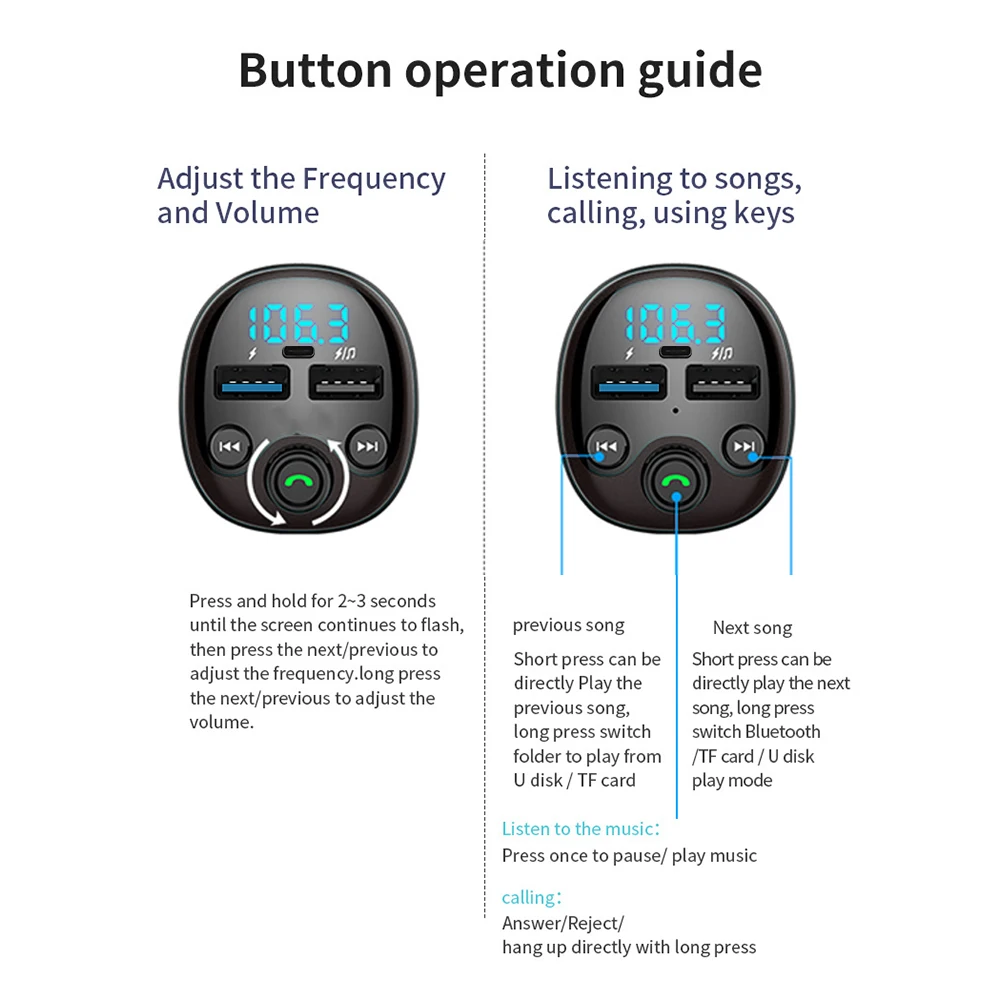 Button operation guide

Adjust the Frequency and Volume

106.3

Press and hold for 2~3 seconds until the screen continues to flash, then press the next/previous to adjust the frequency.long press the next/previous to adjust the volume.

Listening to songs, calling, using keys

106.3

previous song

Short press can be directly Play the previous song, long press switch folder to play from U disk / TF card

Next song

Short press can be directly play the next song, long press switch Bluetooth /TF card / U disk play mode

Listen to the music:
Press once to pause/ play music

calling:
Answer/Reject/
hang up directly with long press