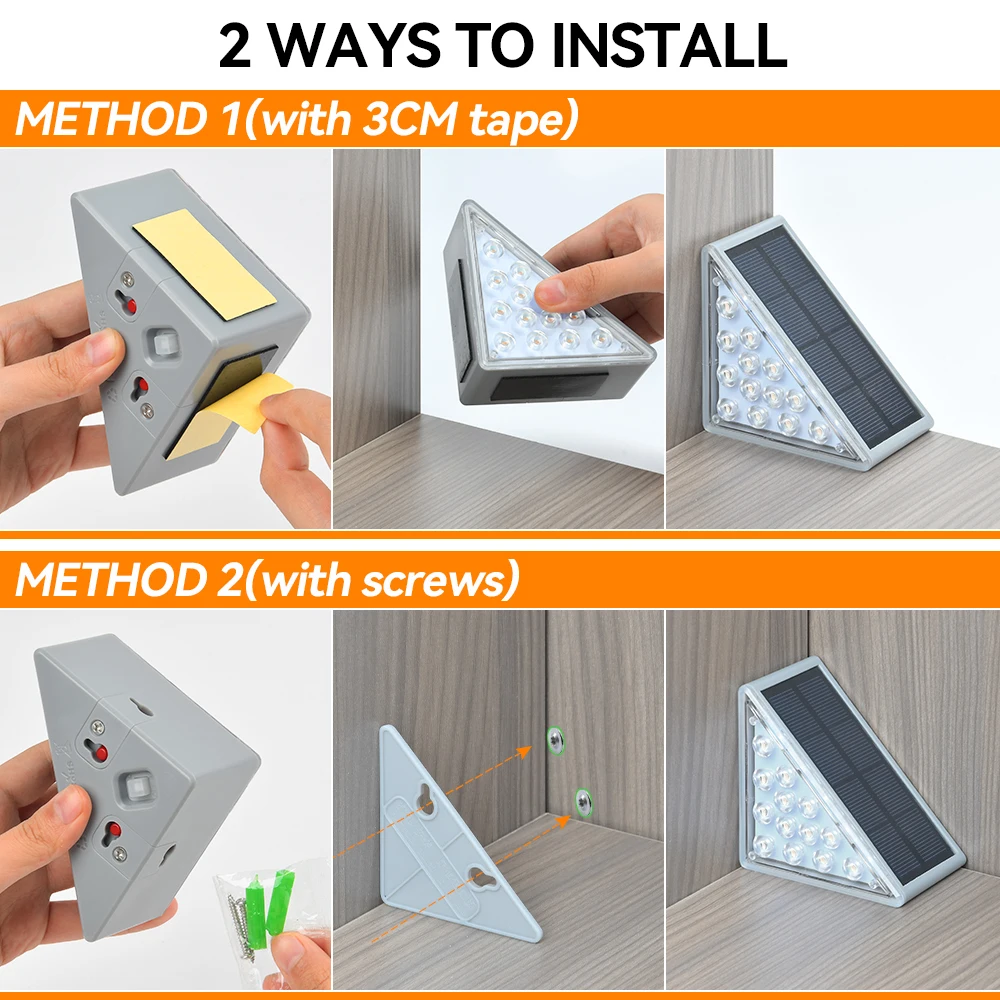 2 WAYS TO INSTALL

METHOD 1(with 3CM tape)

METHOD 2(with screws)