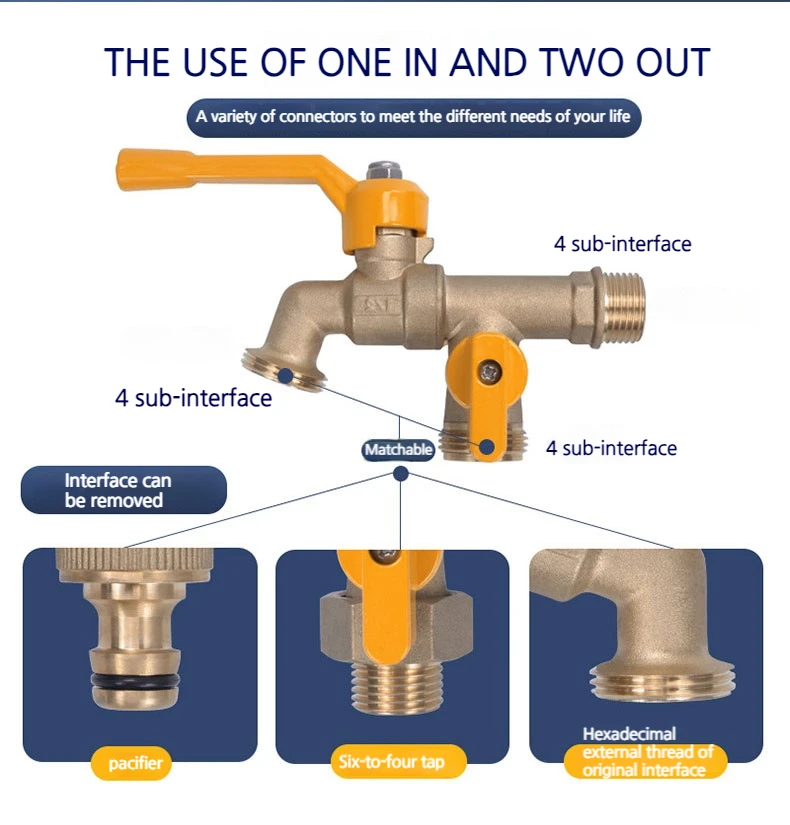 THE USE OF ONE IN AND TWO OUT

A variety of connectors to meet the different needs of your life

4 sub-interface

4 sub-interface

Matchable

4 sub-interface

Interface can be removed

pacifier

Six-to-four tap

Hexadecimal external thread of original interface