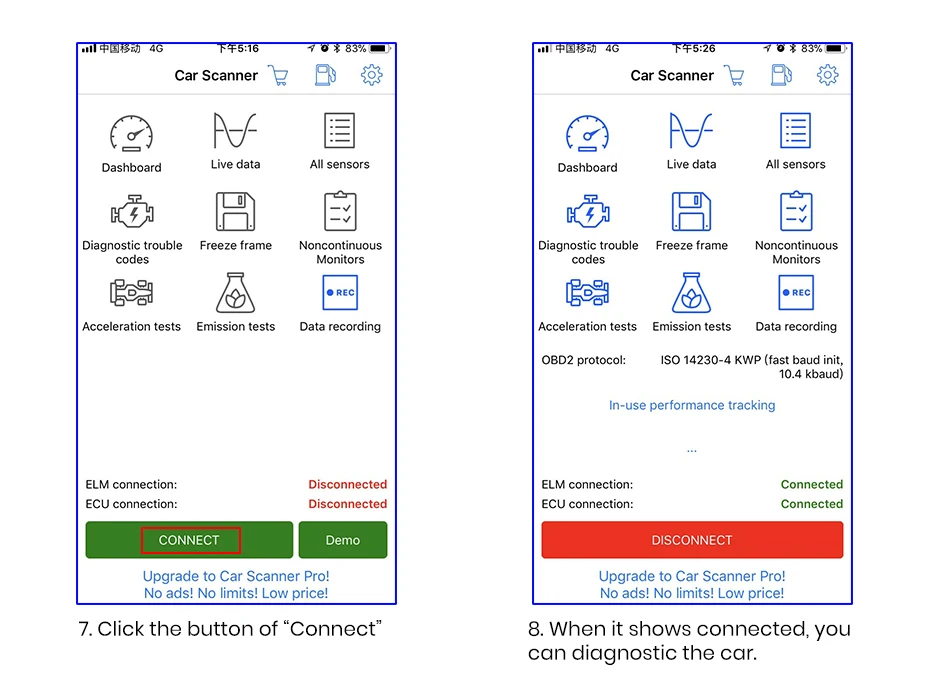 中国移动 4G 下午5:16 83%

Car Scanner

Dashboard
Live data
All sensors
Diagnostic trouble codes
Freeze frame
Noncontinuous Monitors
Acceleration tests
Emission tests
REC
Data recording

ELM connection: Disconnected
ECU connection: Disconnected

CONNECT
Demo

Upgrade to Car Scanner Pro!
No ads! No limits! Low price!

7. Click the button of “Connect”

中国移动 4G 下午5:26 83%

Car Scanner

Dashboard
Live data
All sensors
Diagnostic trouble codes
Freeze frame
Noncontinuous Monitors
Acceleration tests
Emission tests
REC
Data recording

OBD2 protocol: ISO 14230-4 KWP (fast baud init, 10.4 kbaud)

In-use performance tracking

...

ELM connection: Connected
ECU connection: Connected

DISCONNECT

Upgrade to Car Scanner Pro!
No ads! No limits! Low price!

8. When it shows connected, you can diagnostic the car.